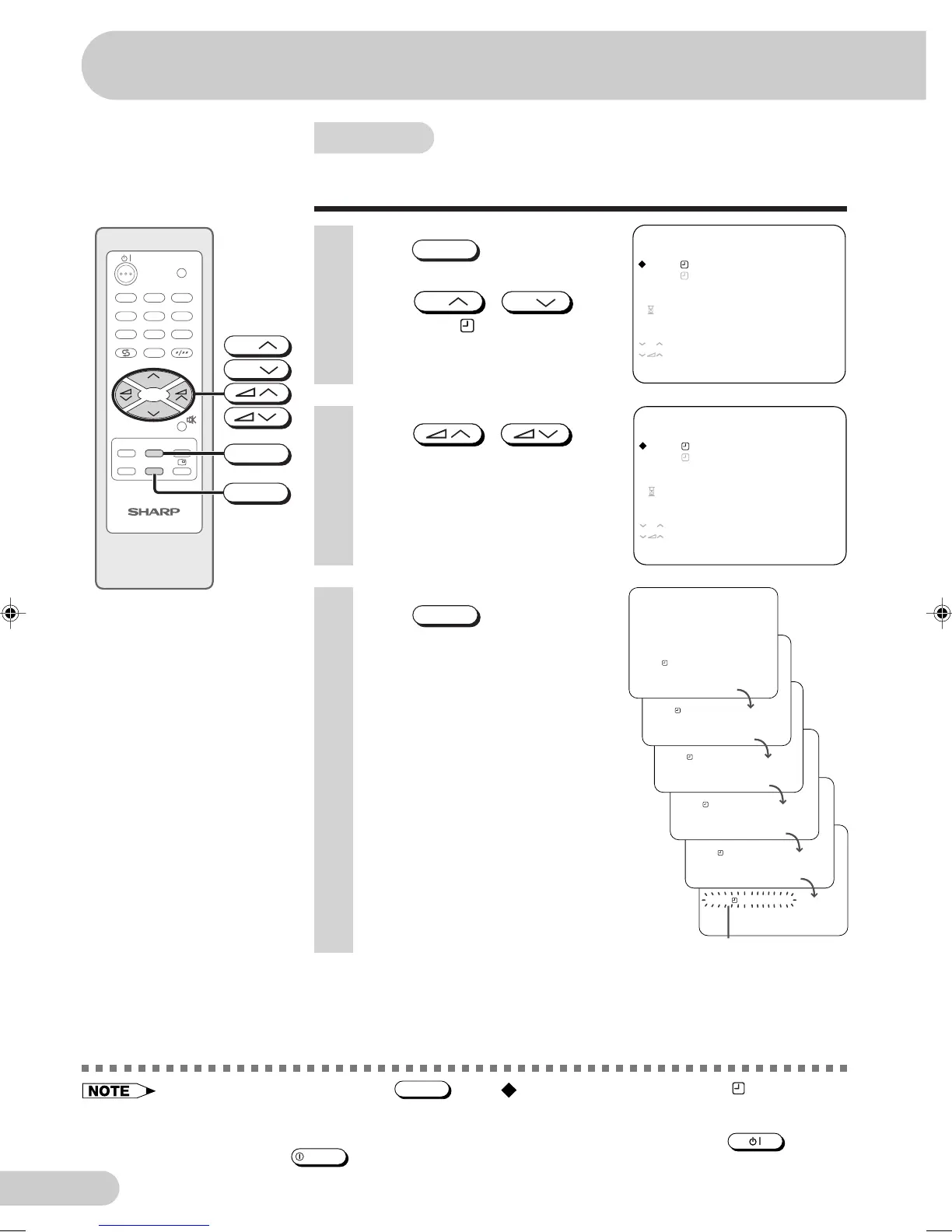 SHARP

NOTE