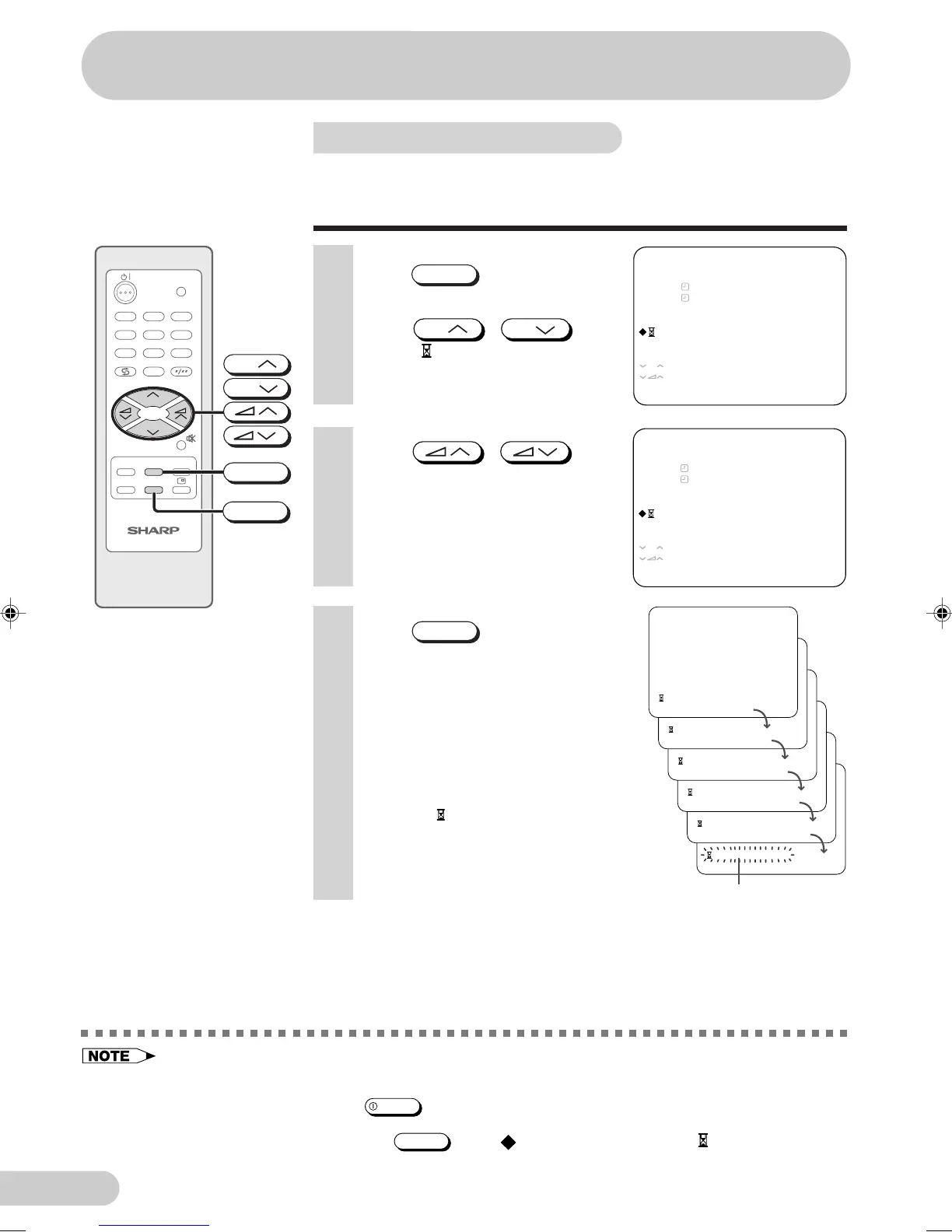 SHARP

NOTE