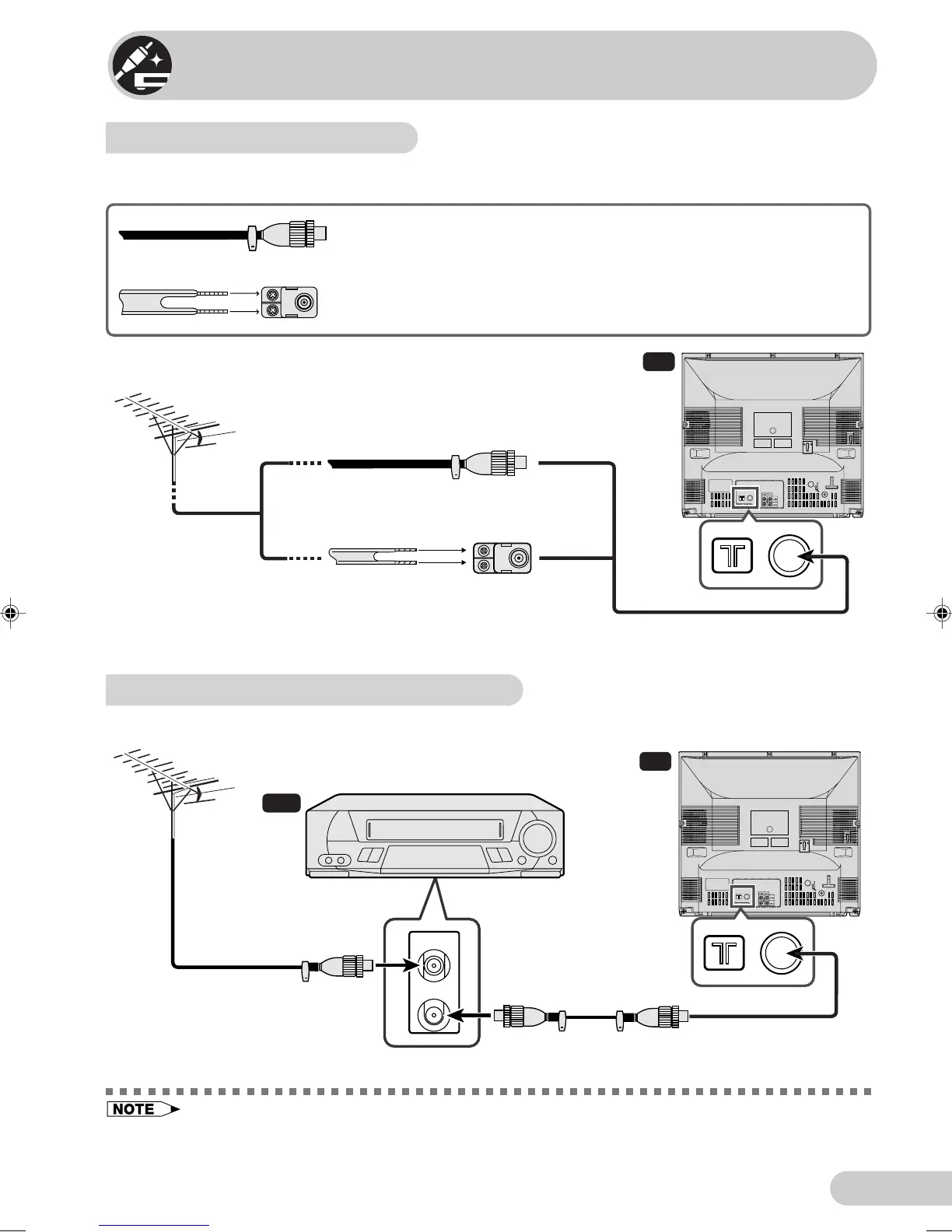 NOTE