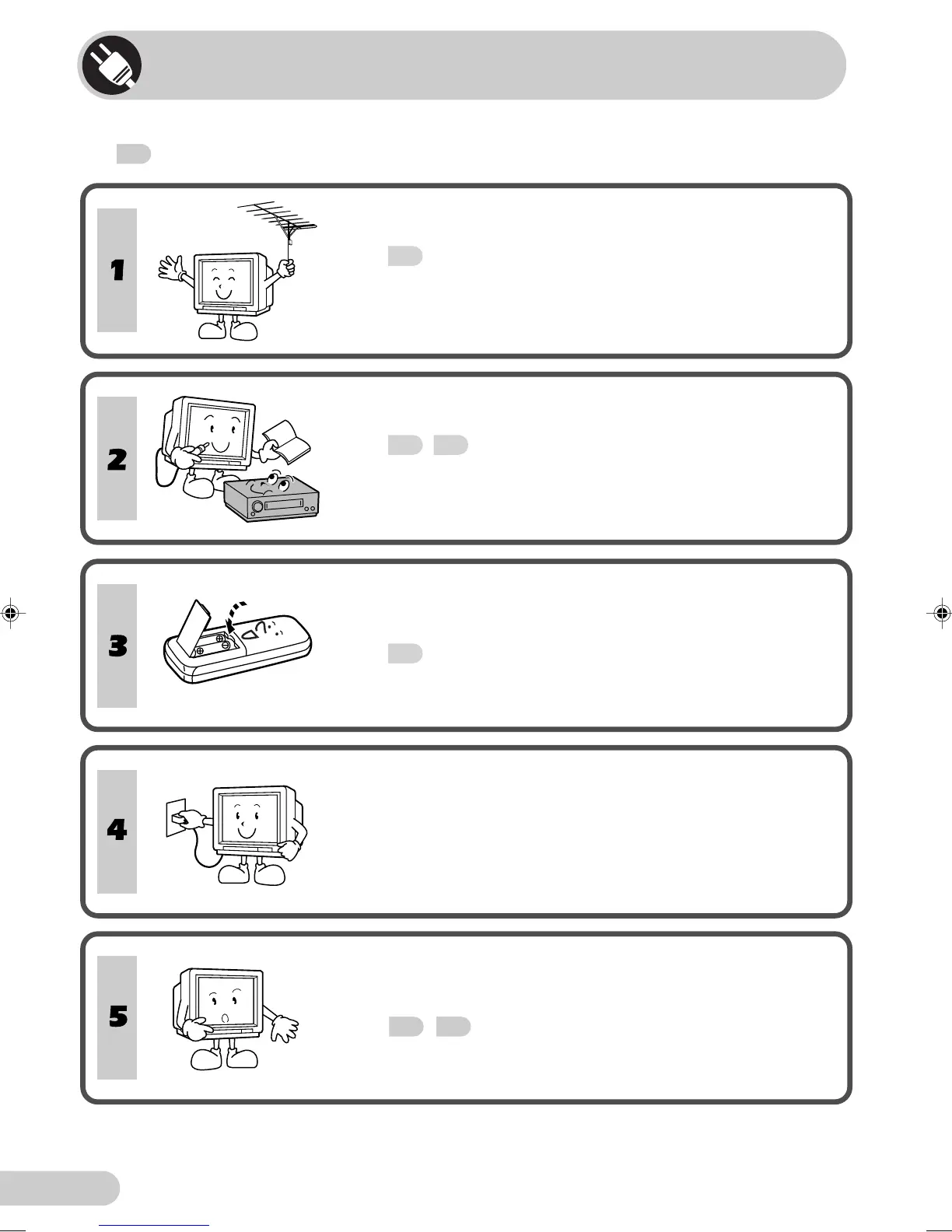 1

2

3

4

5