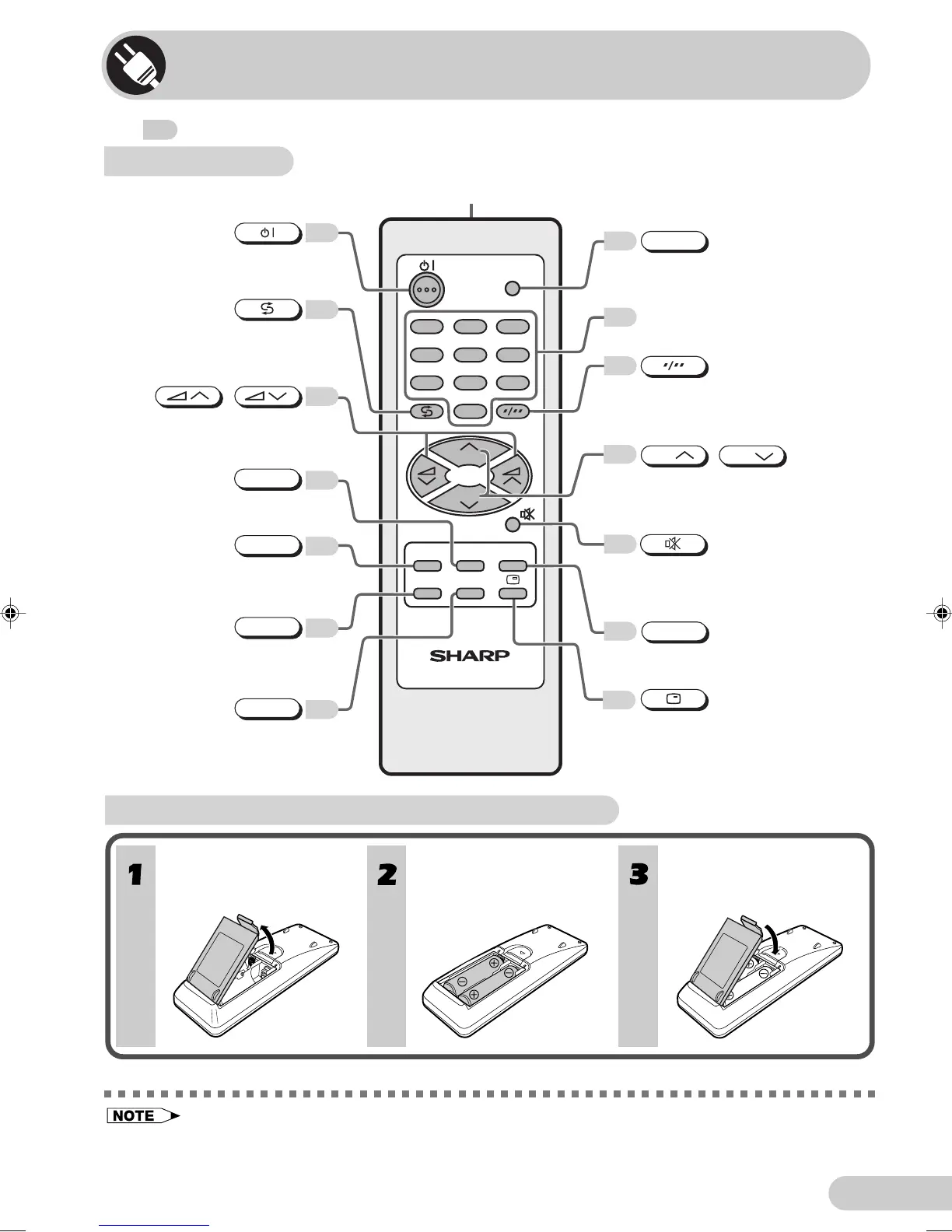 SHARP

1

2

3

NOTE