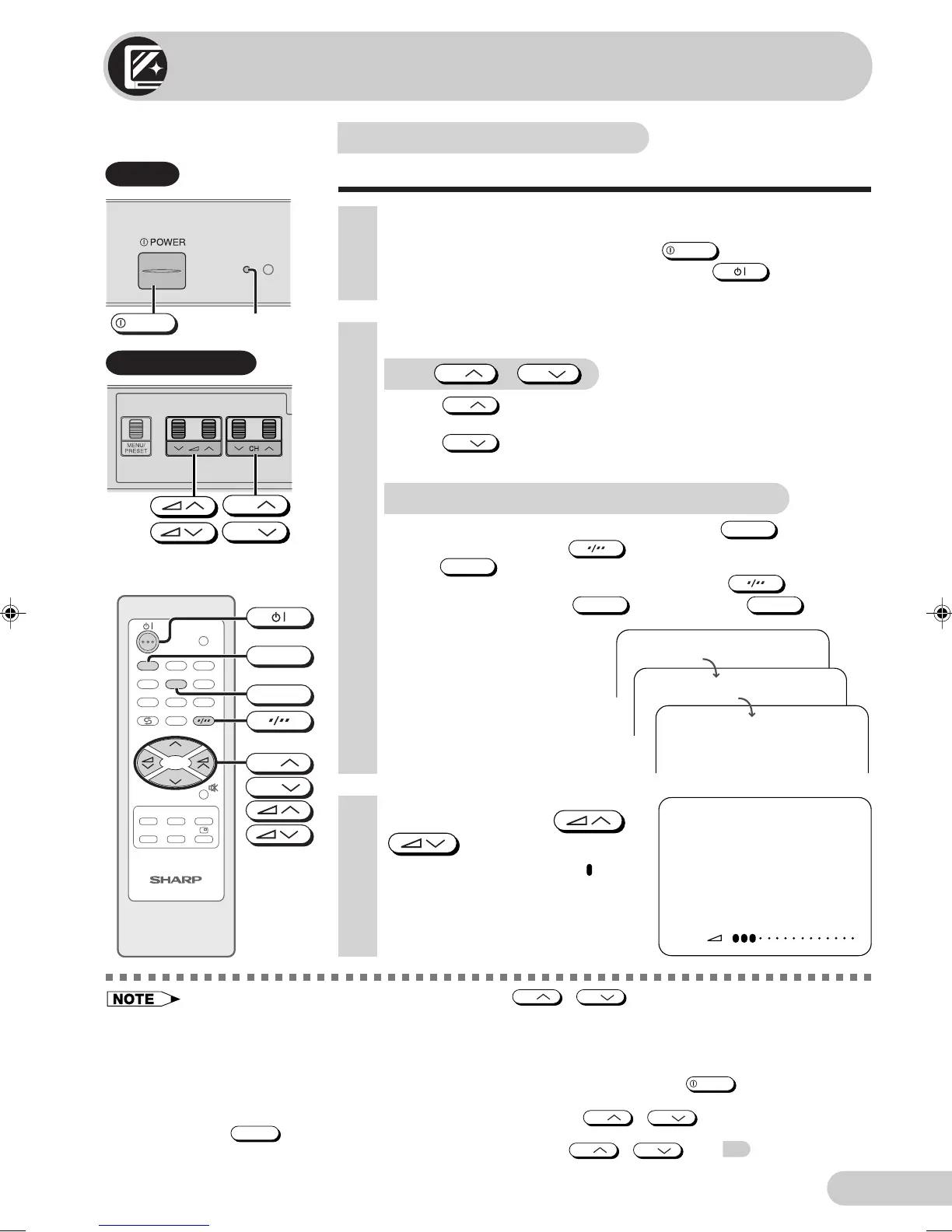 POWER

MENU/ PRESET

CH

SHARP

NOTE