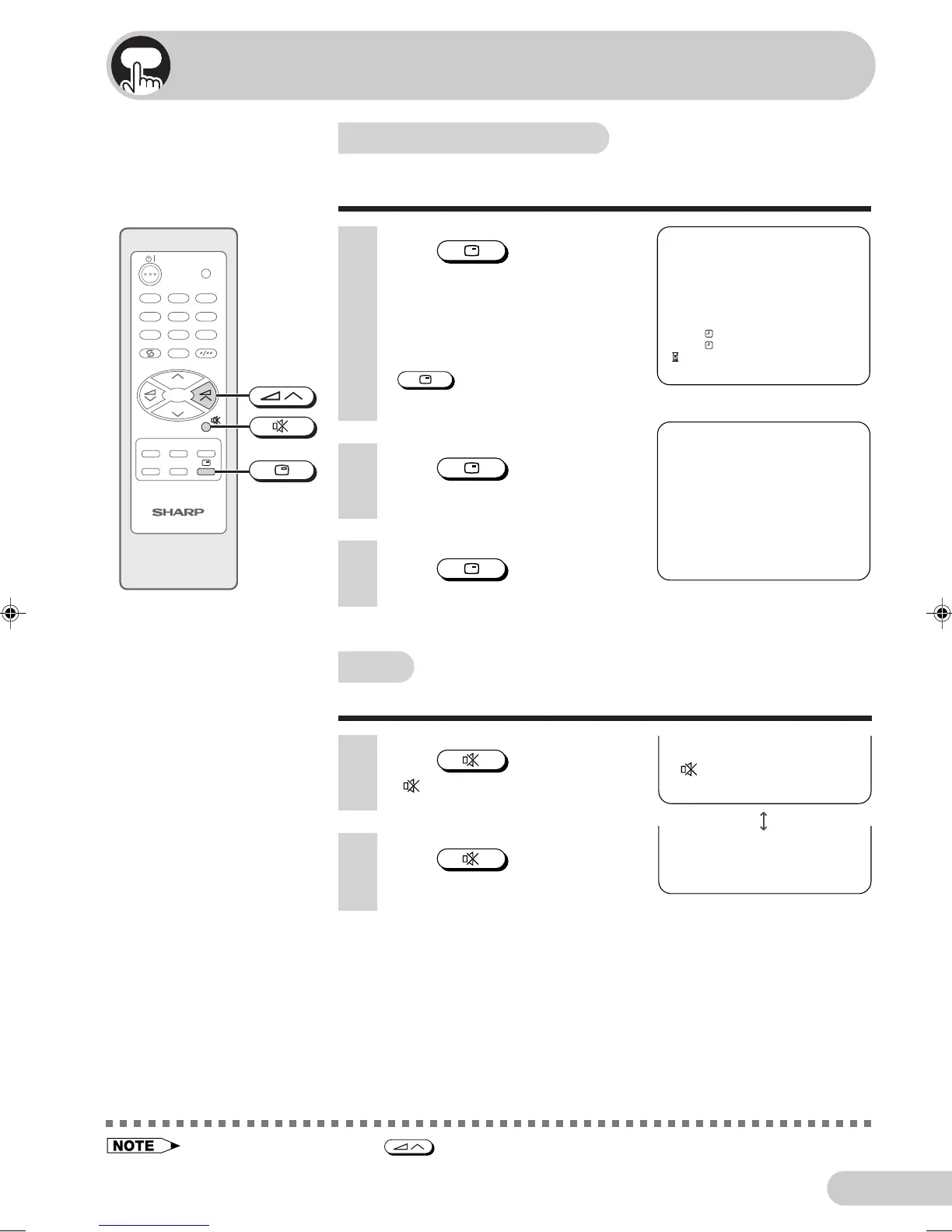 SHARP

NOTE