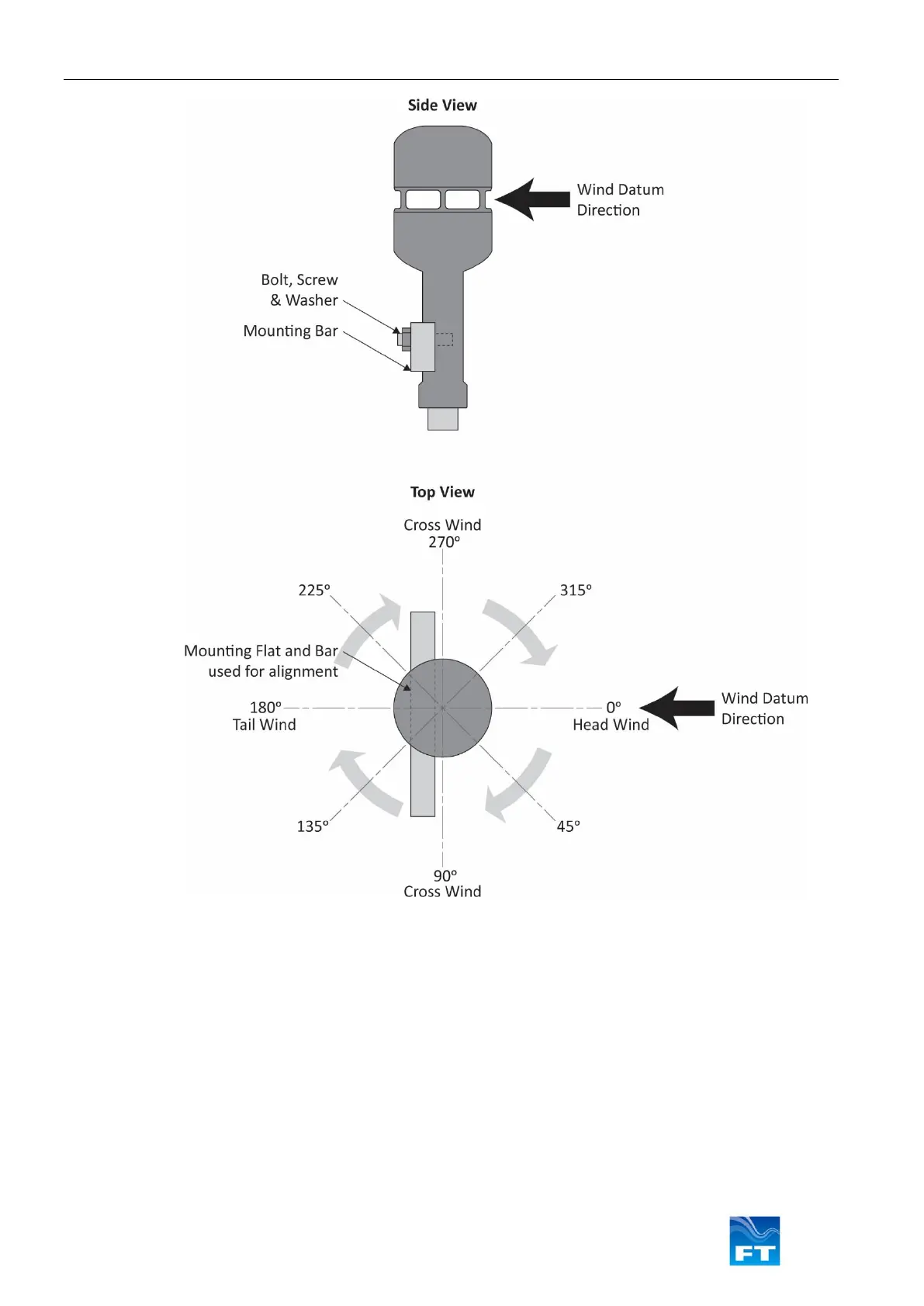 Side View

Wind Datum Direction

Bolt, Screw & Washer

Mounting Bar

Top View

Cross Wind 270°

225°

315°

Mounting Flat and Bar used for alignment

180° Tail Wind

0° Head Wind

Wind Datum Direction

135°

45°

90° Cross Wind

FT