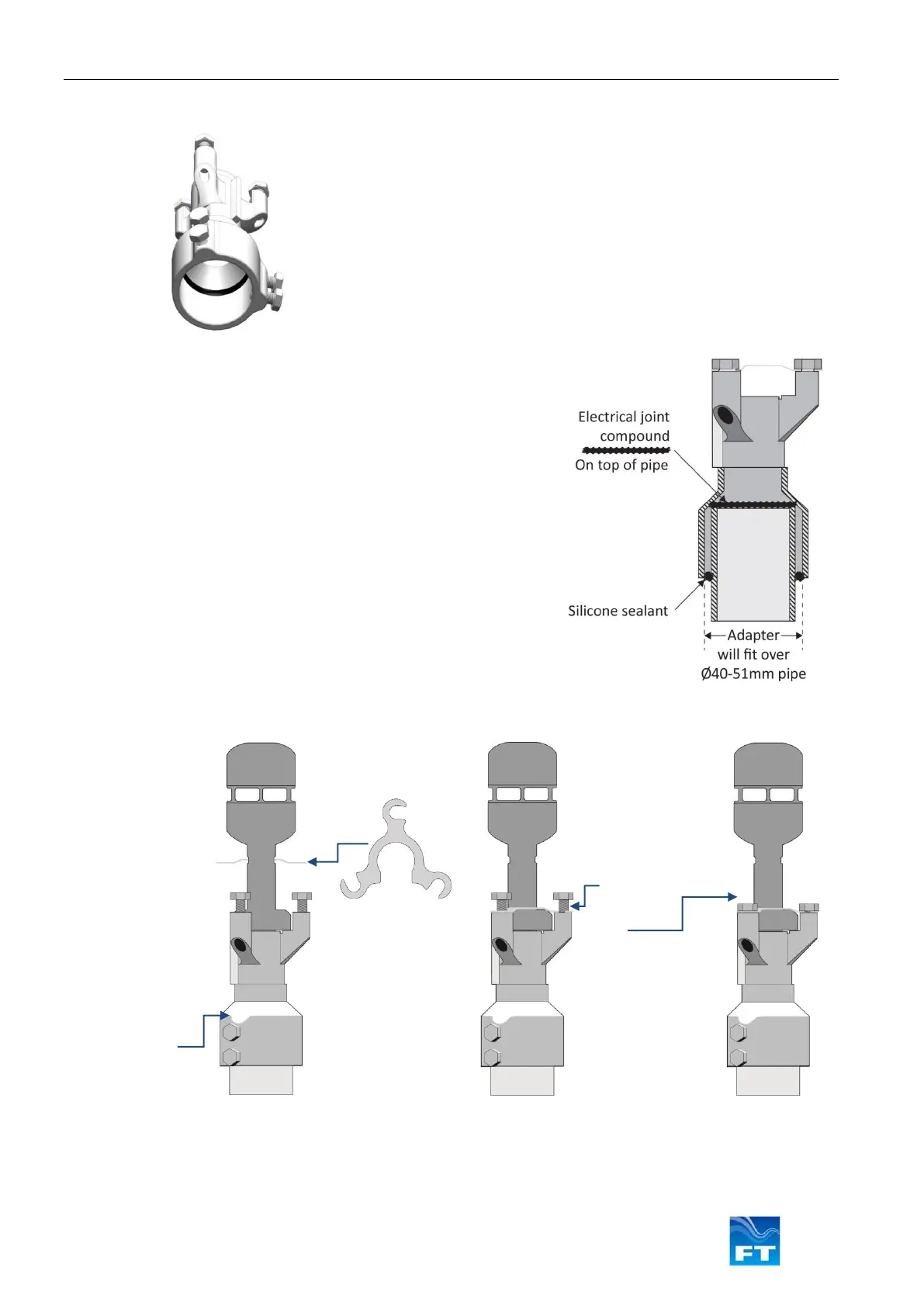 Electrical joint compound

On top of pipe

Silicone sealant

Adapter will fit over Ø40-51mm pipe

FT