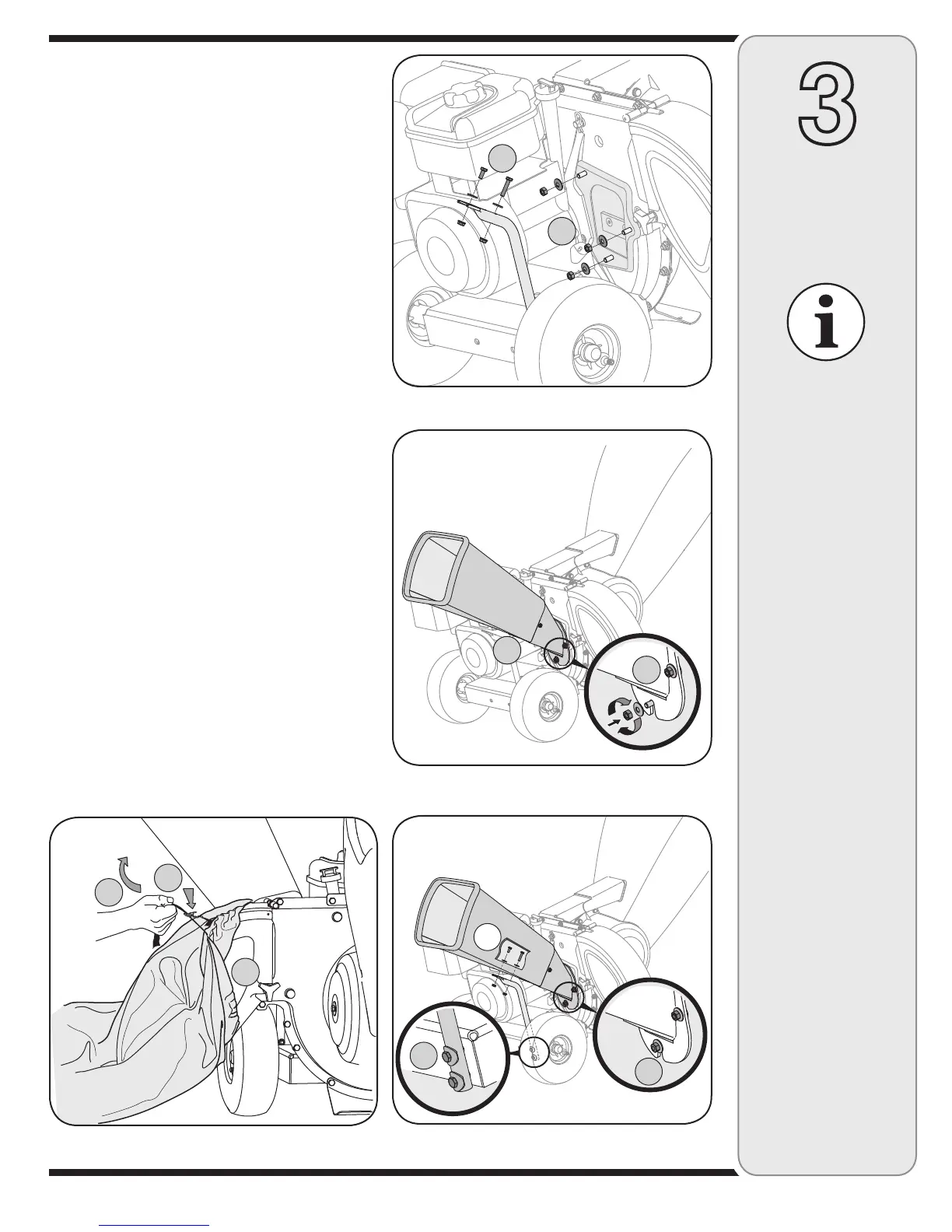 3

i