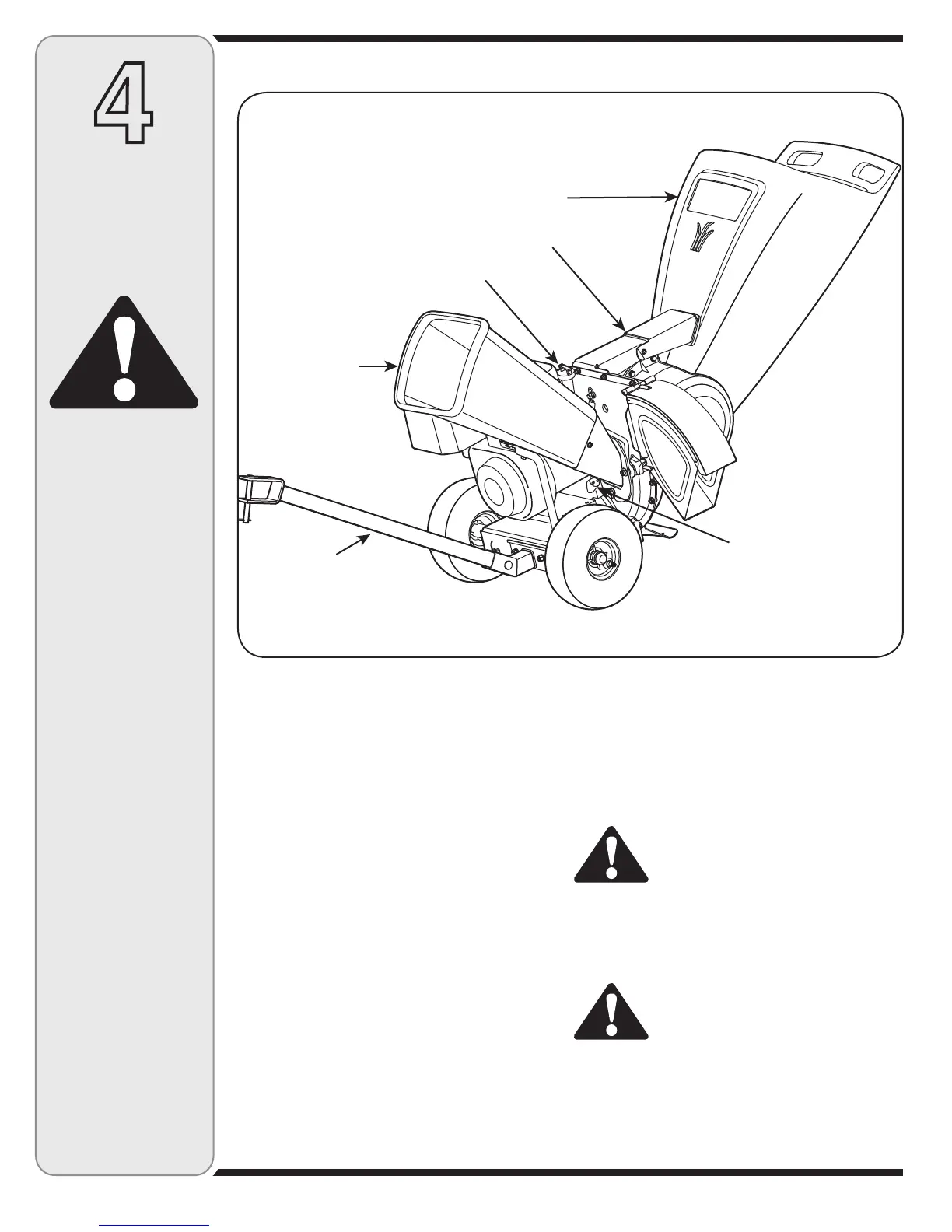 4