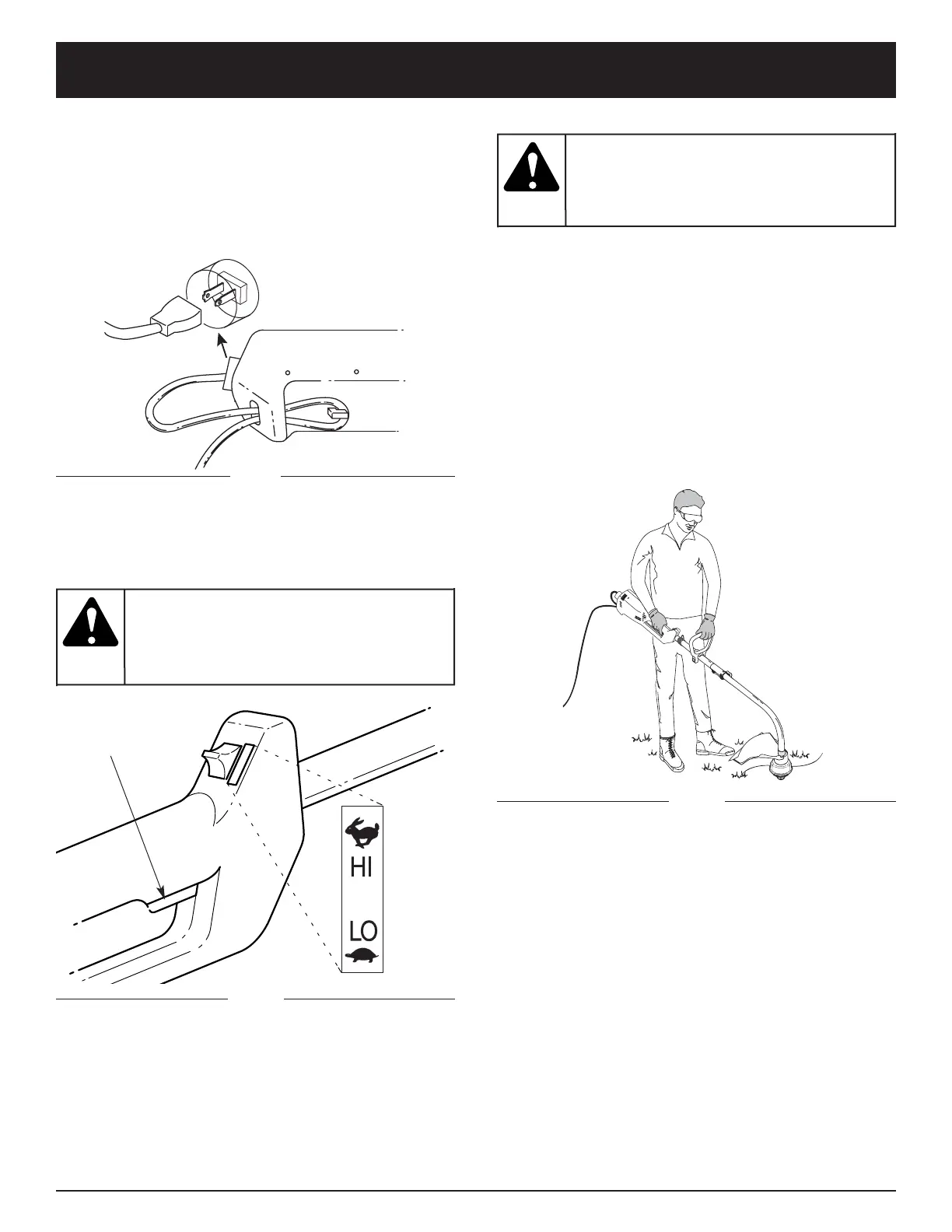 HI

LO