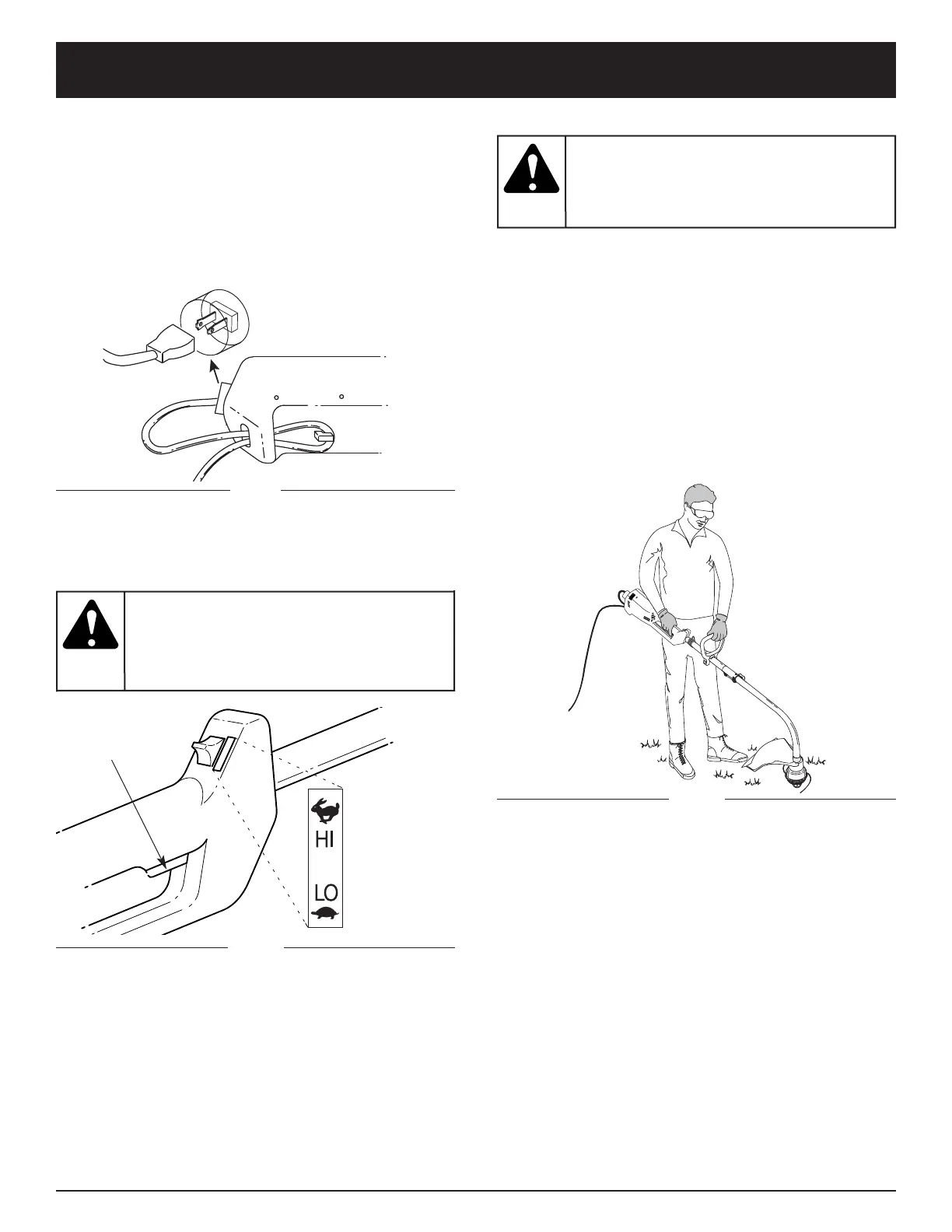 HI

LO