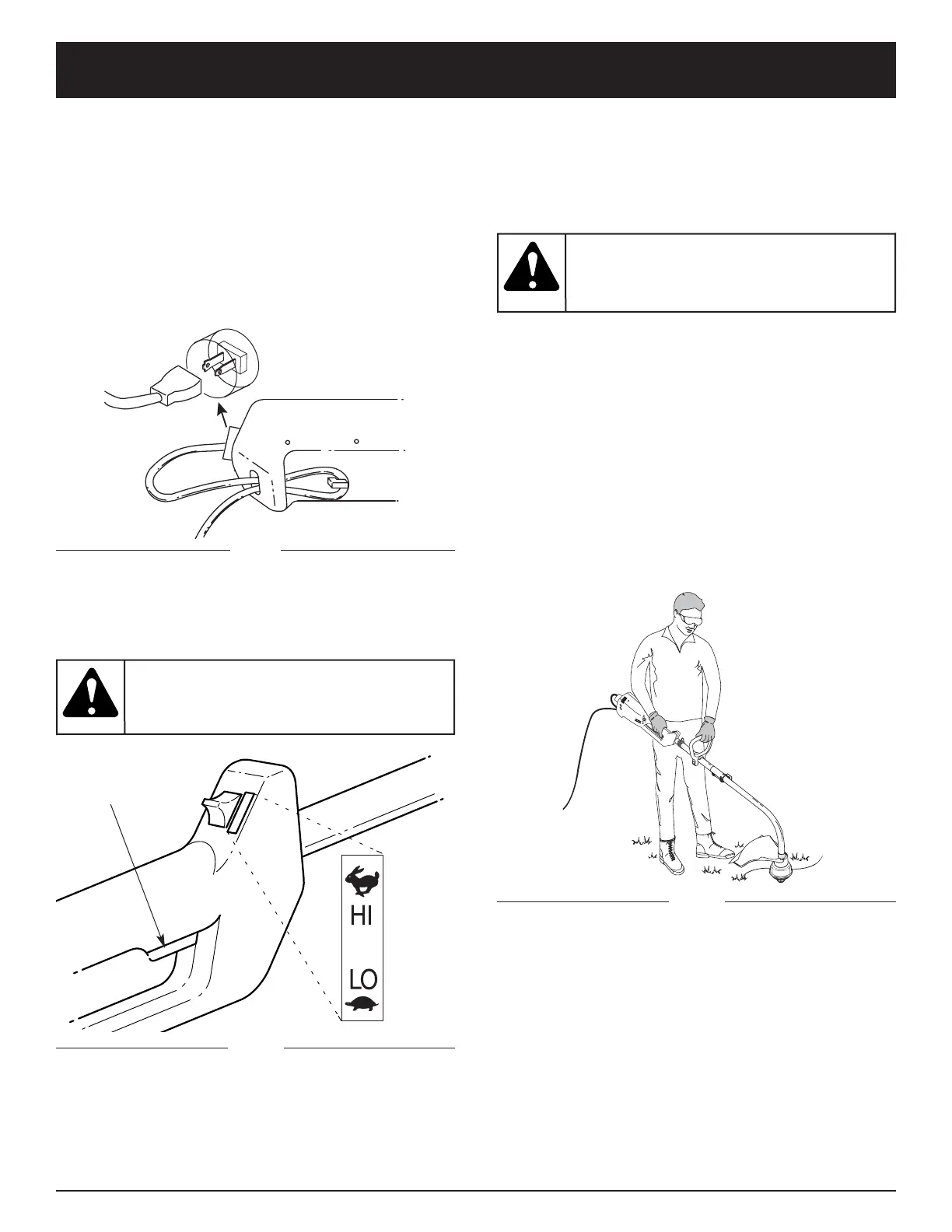 HI

LO