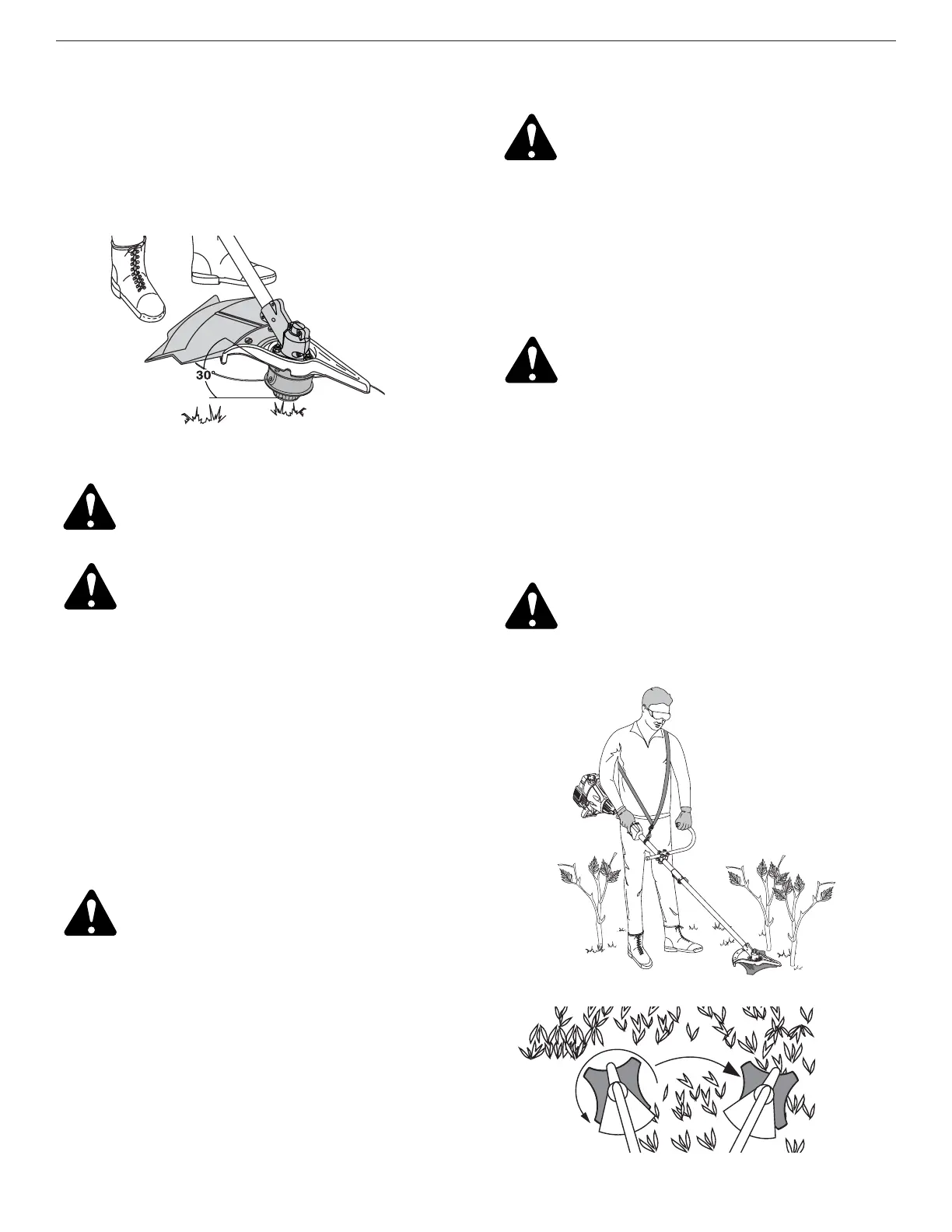 30°