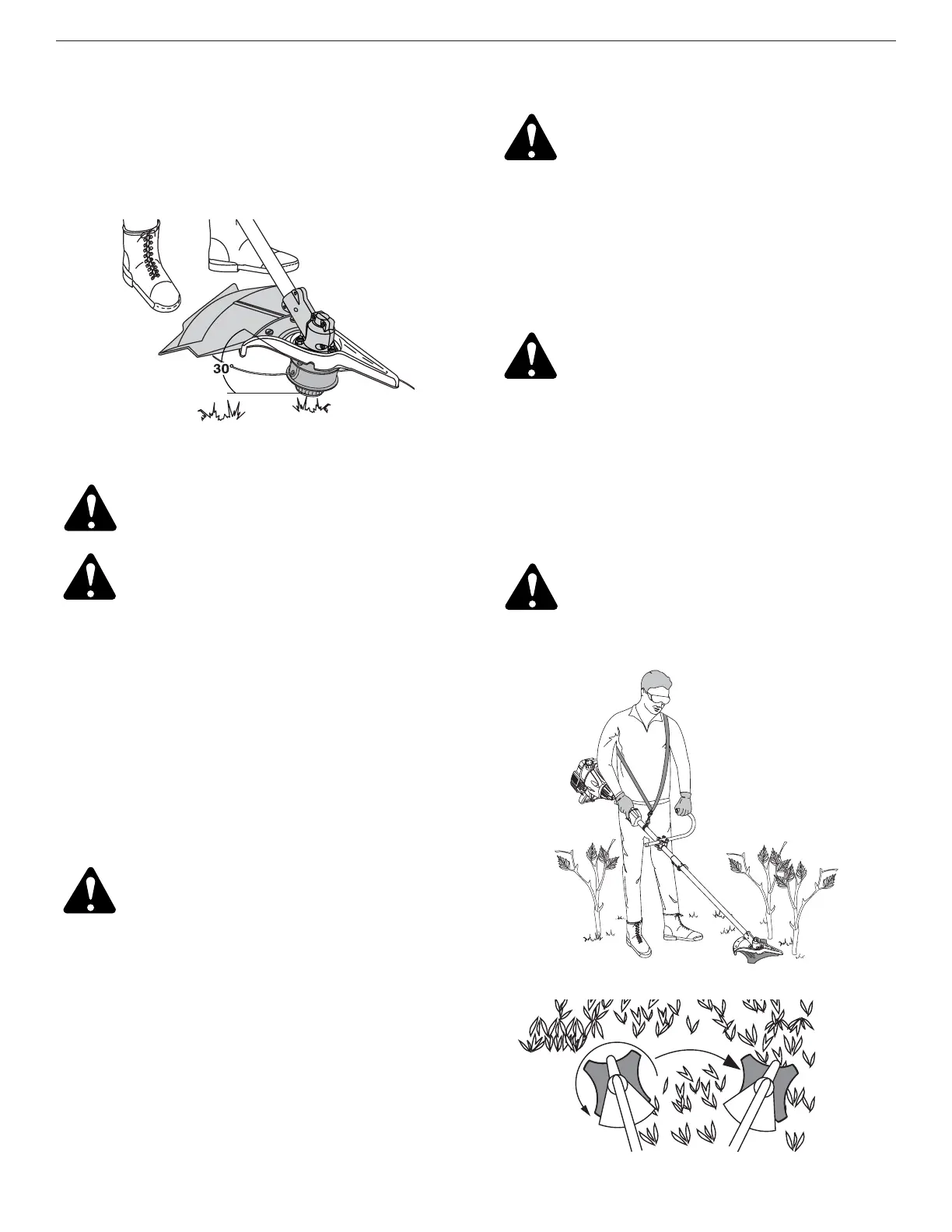 30°