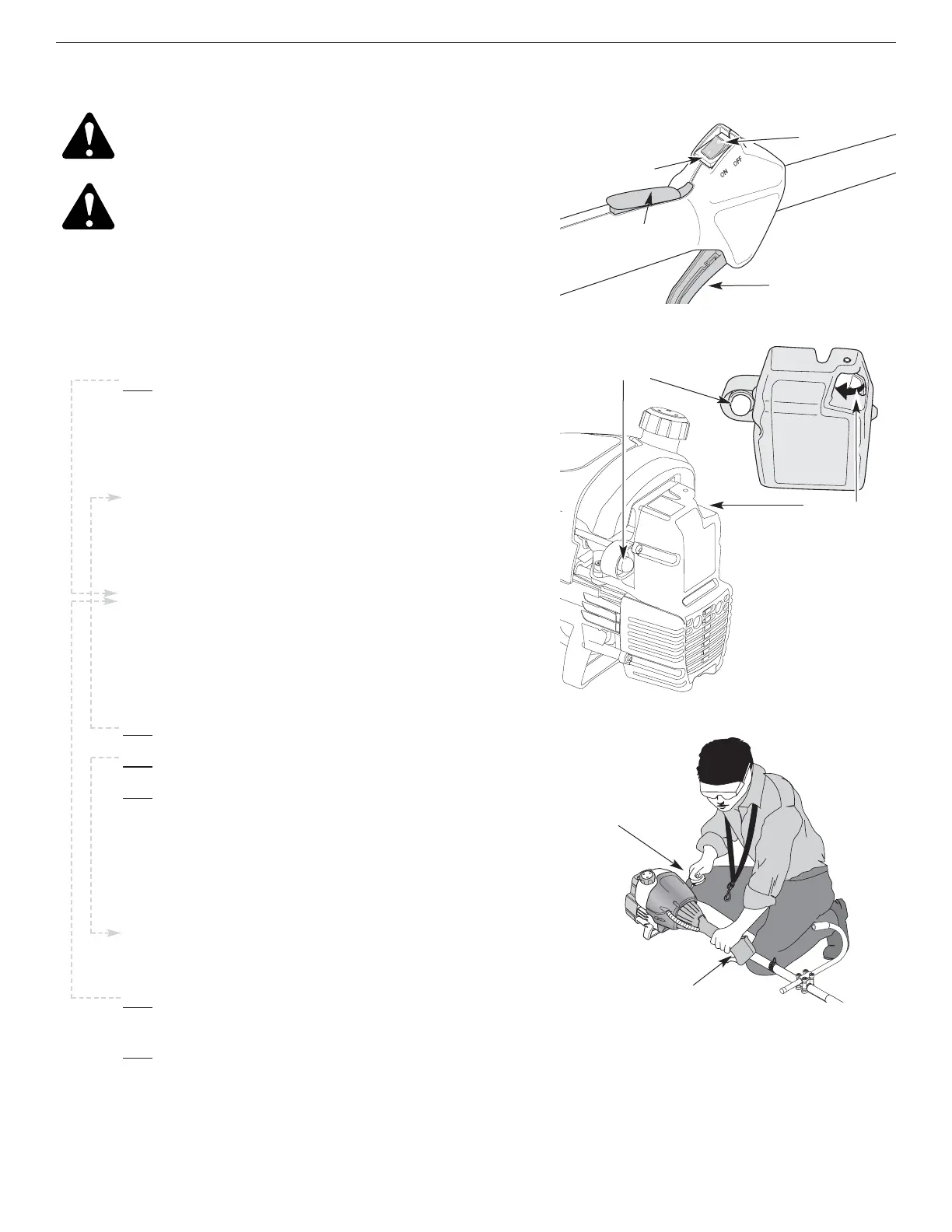 ON OFF