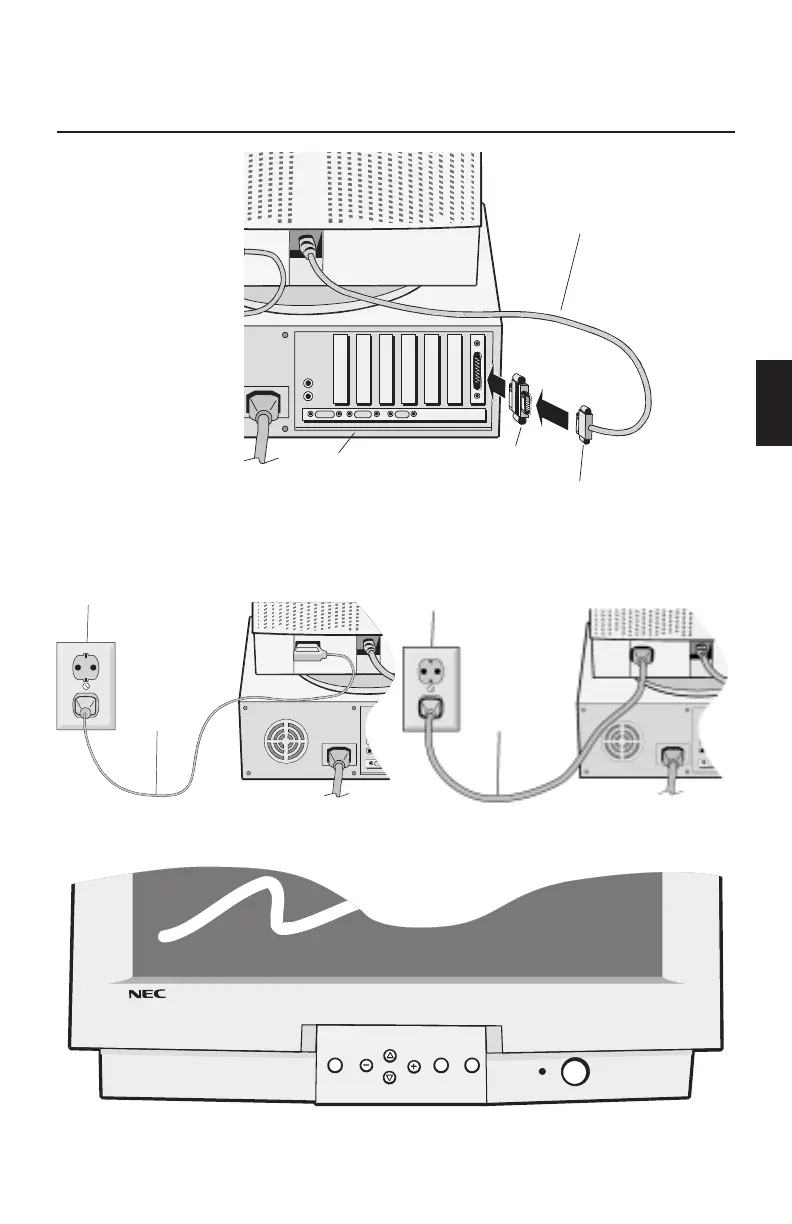 NEC