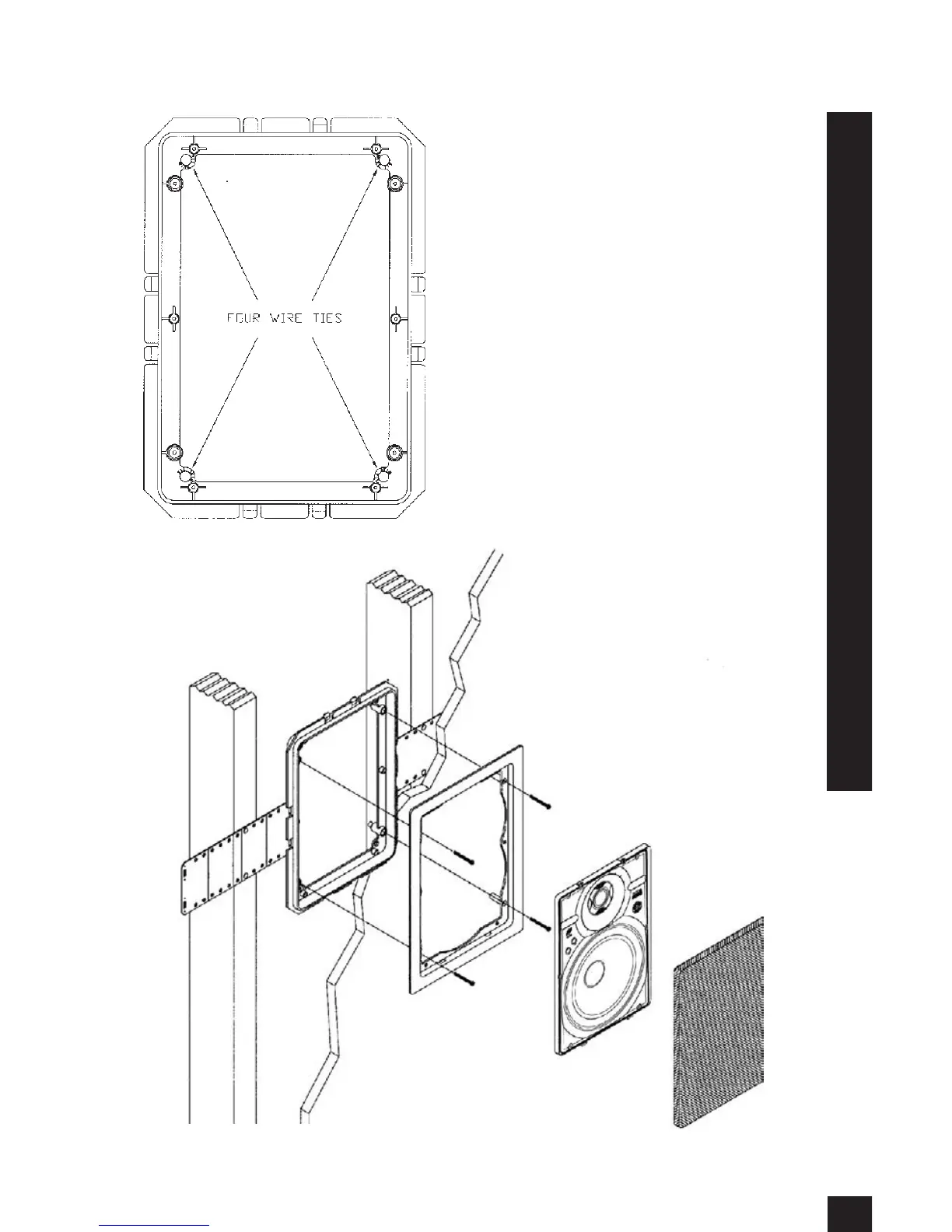 FOUR WIRE TIES