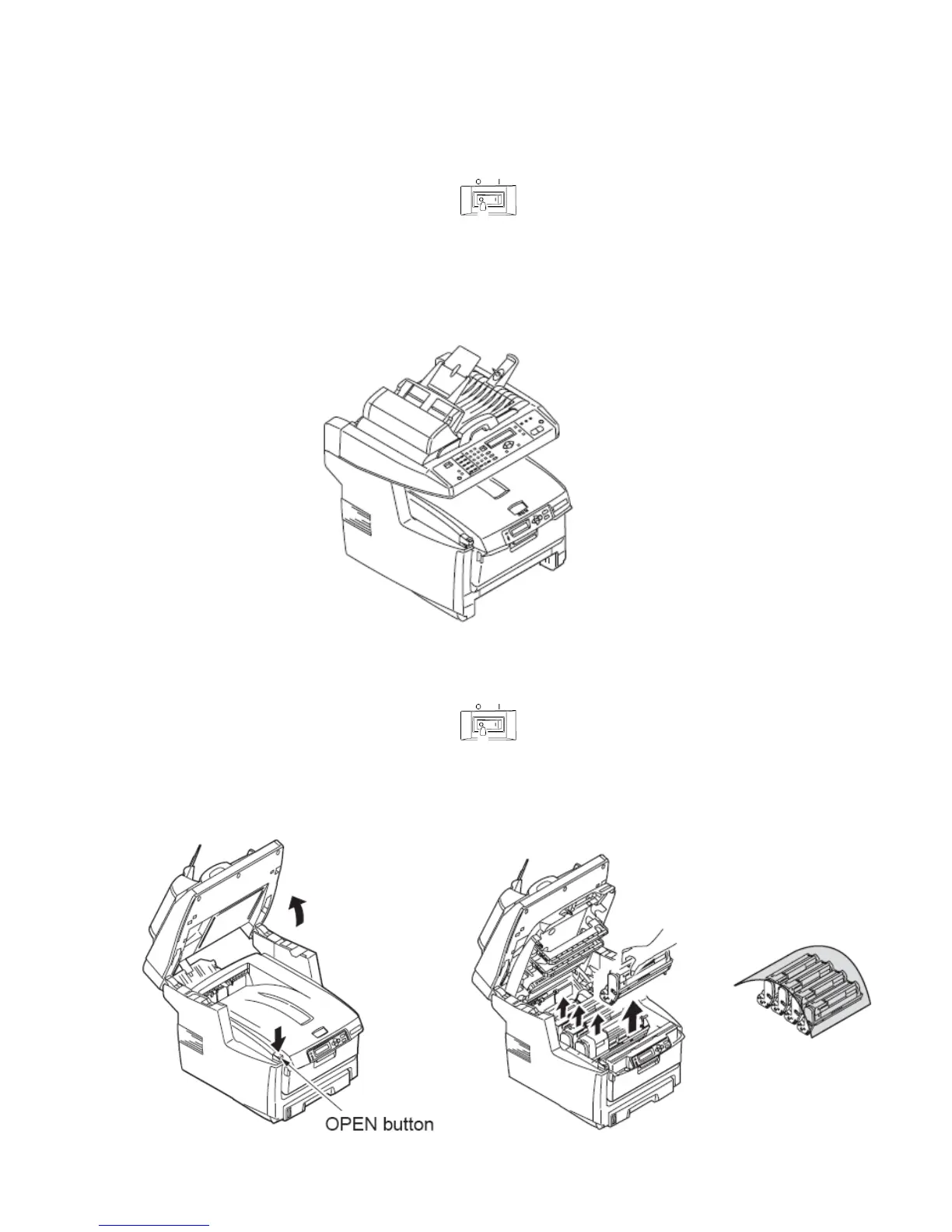 O I

O I

OPEN button