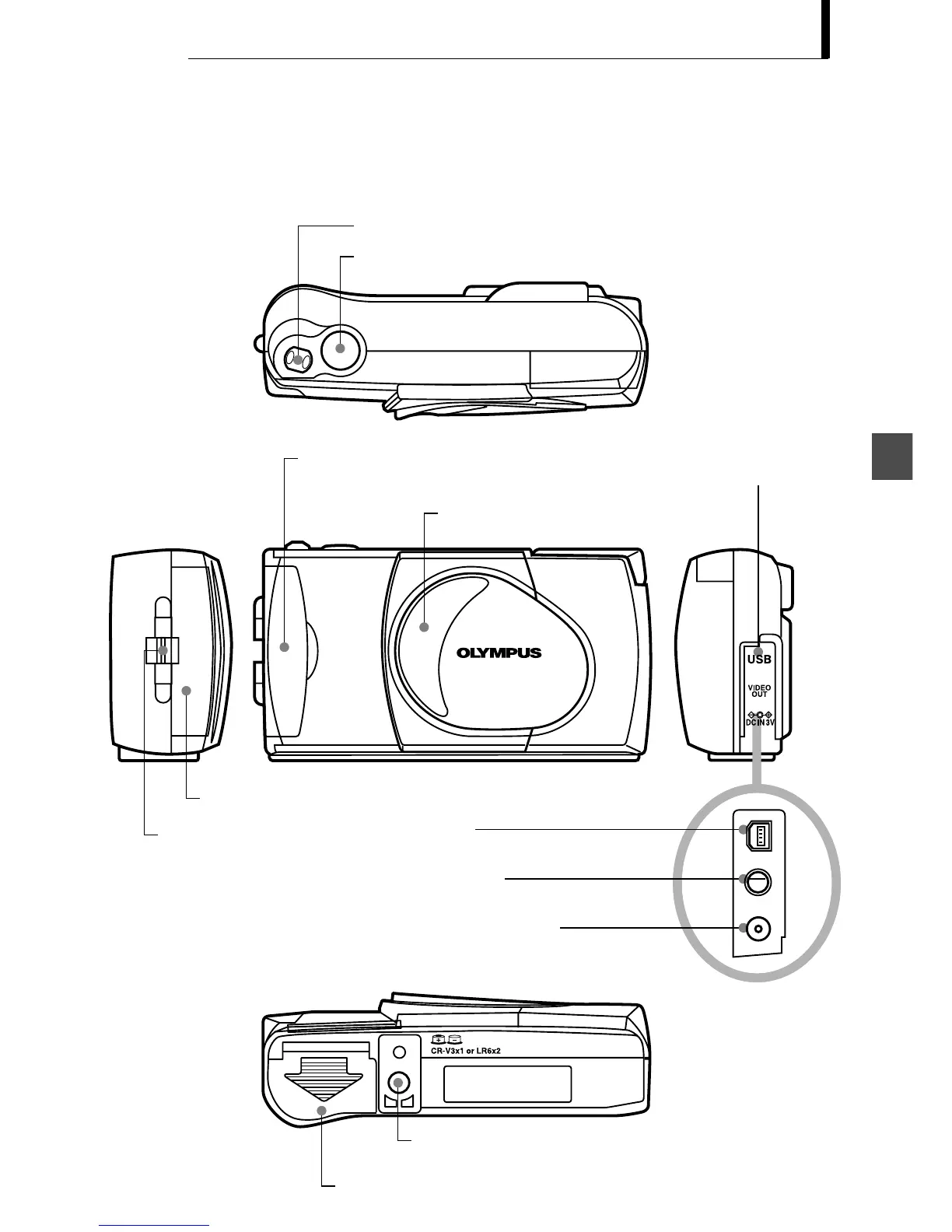 OLYMPUS

USB
VIDEO OUT
DC IN 3V

CR-V3x1 or LR6x2