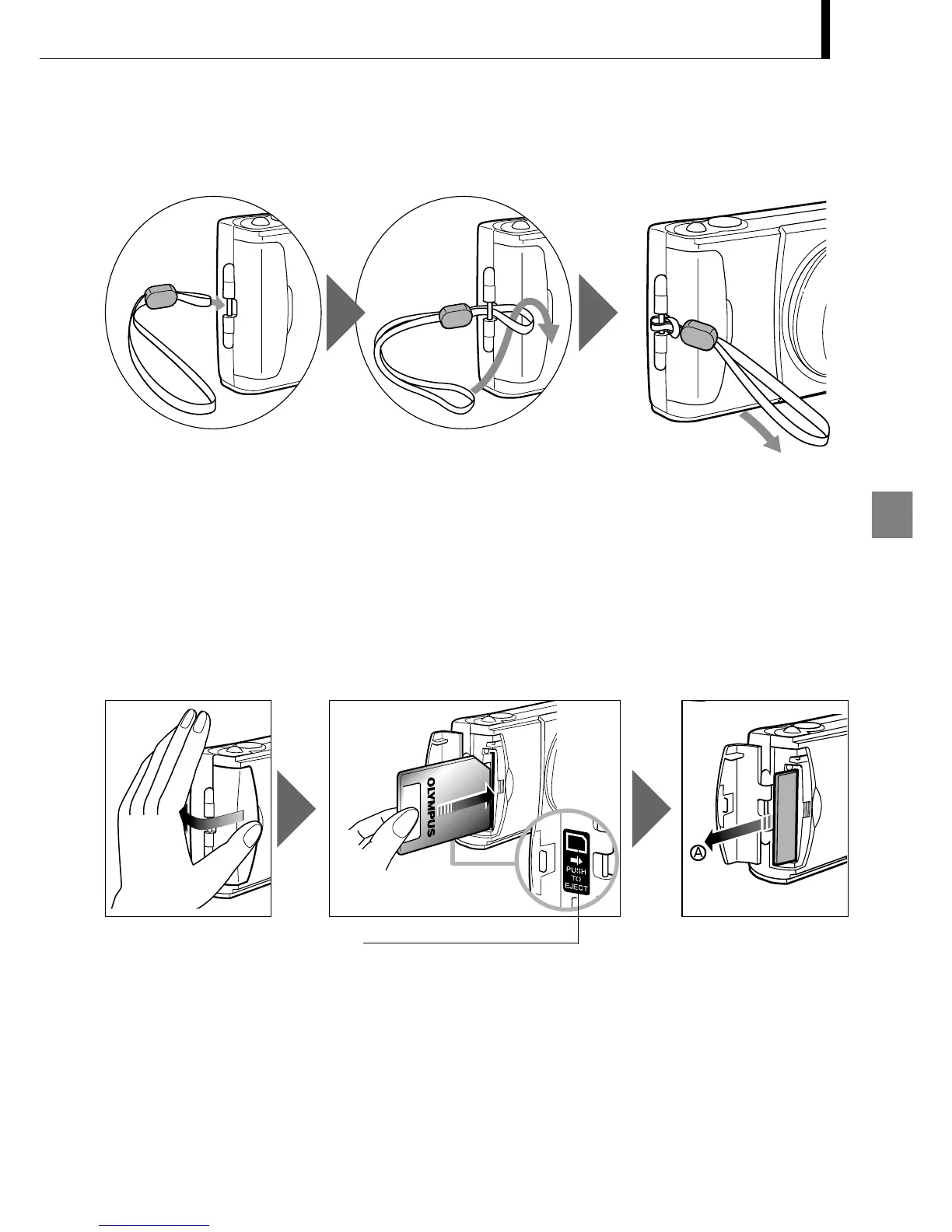 OLYMPUS

PUSH TO EJECT

Ⓐ