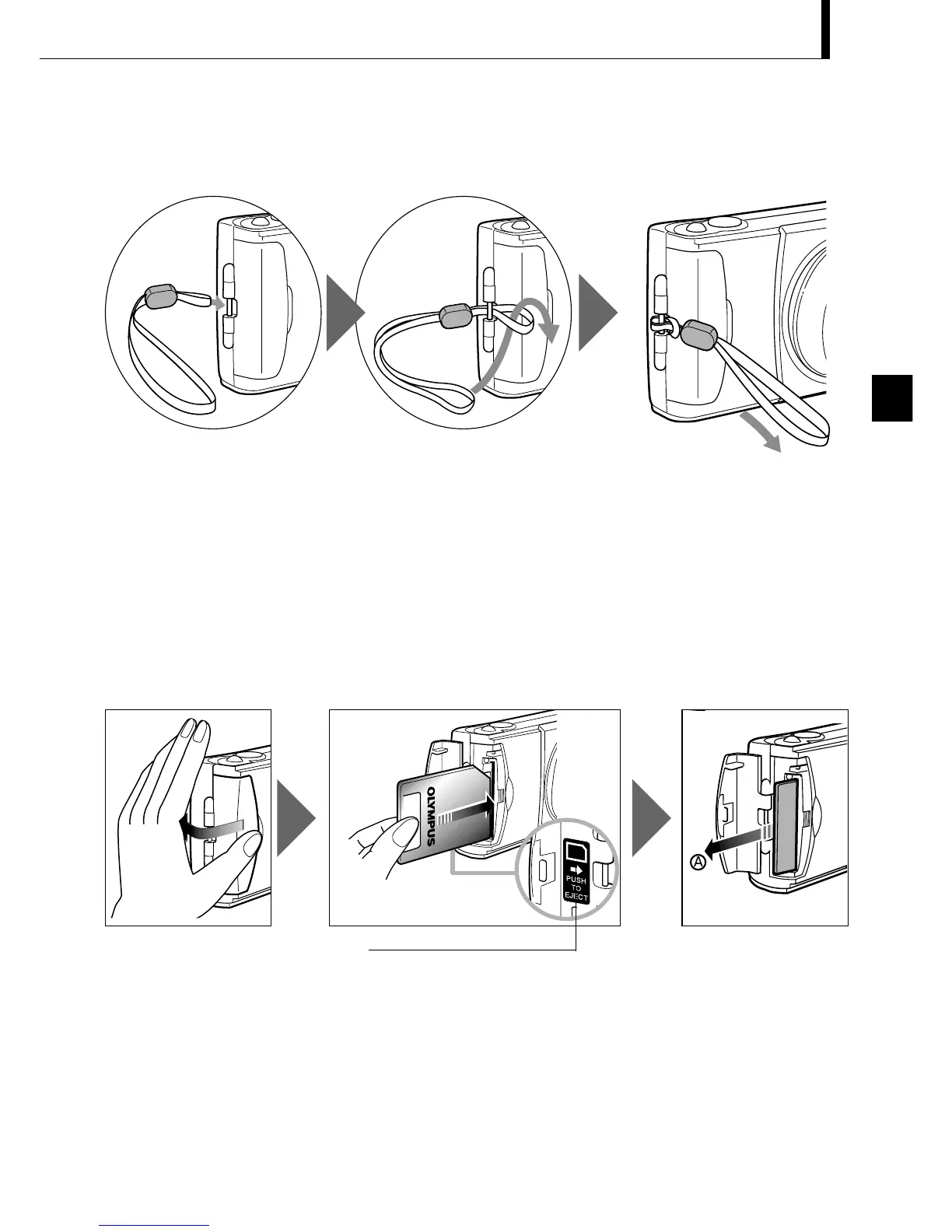 OLYMPUS

PUSH TO EJECT

A