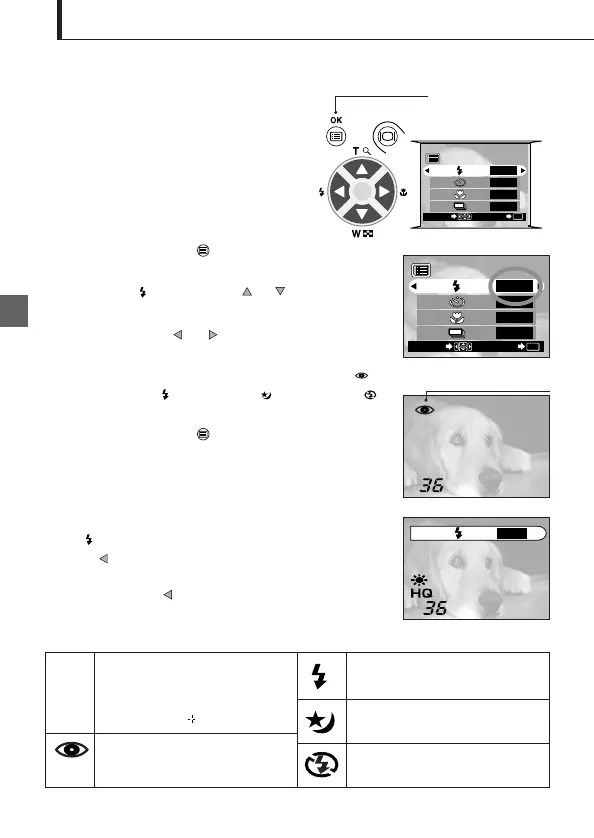 OK

T

W

36

HQ
36