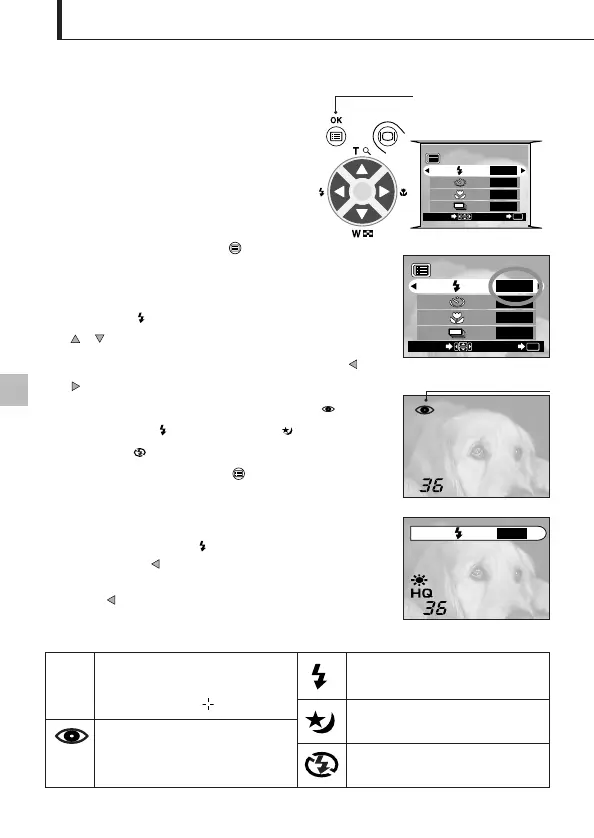 OK

T

W

36

HQ
36