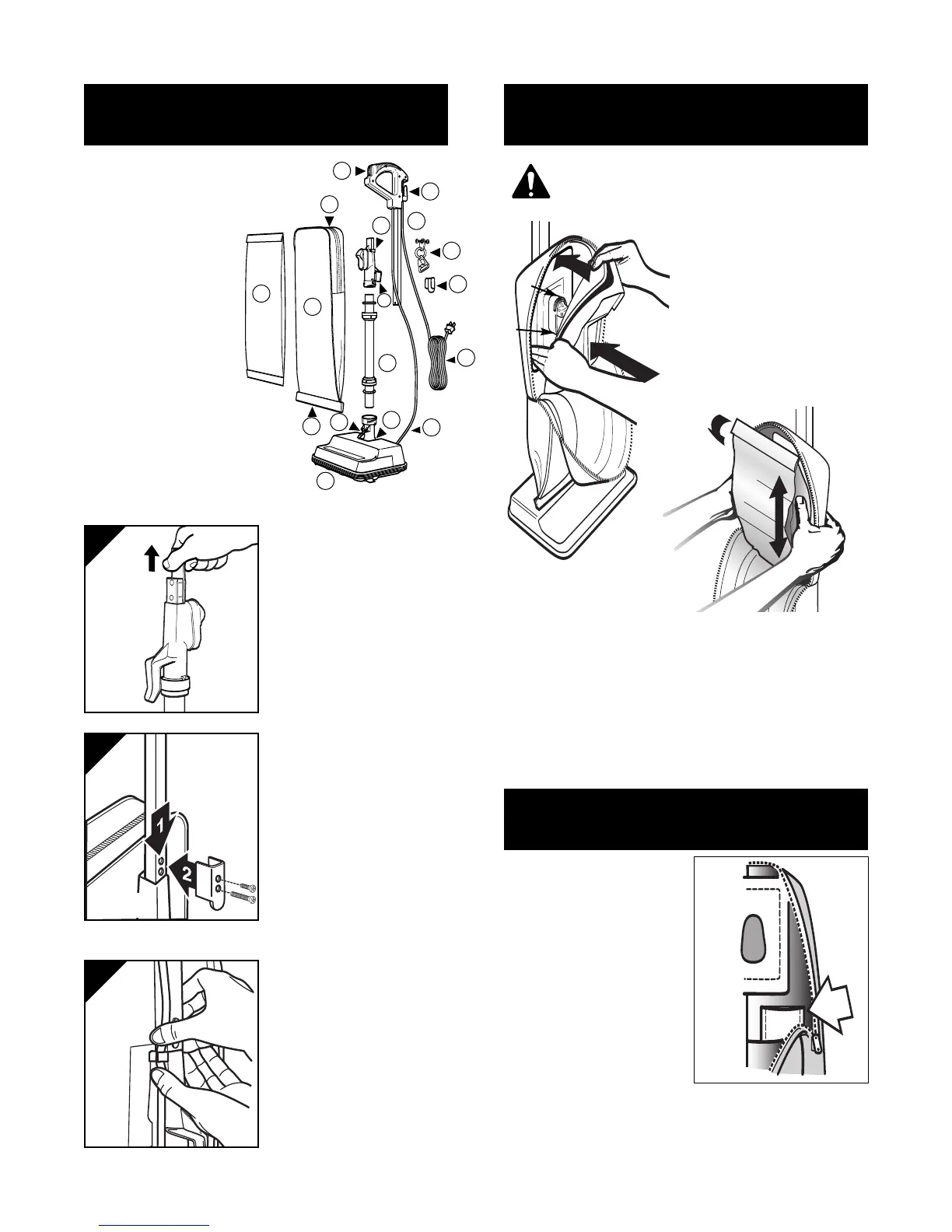 1

2