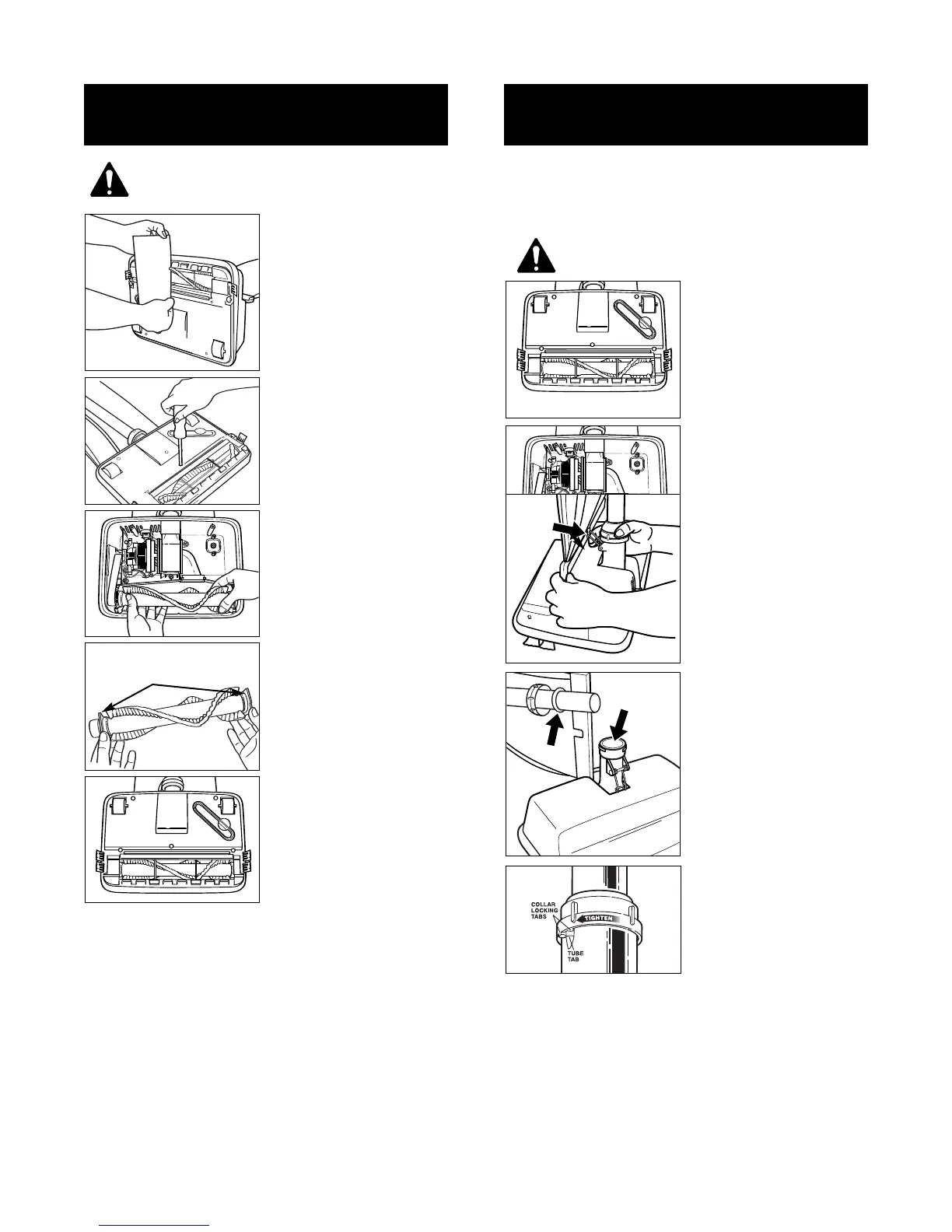 COLLAR LOCKING TABS

TIGHTEN

TUBE TAB