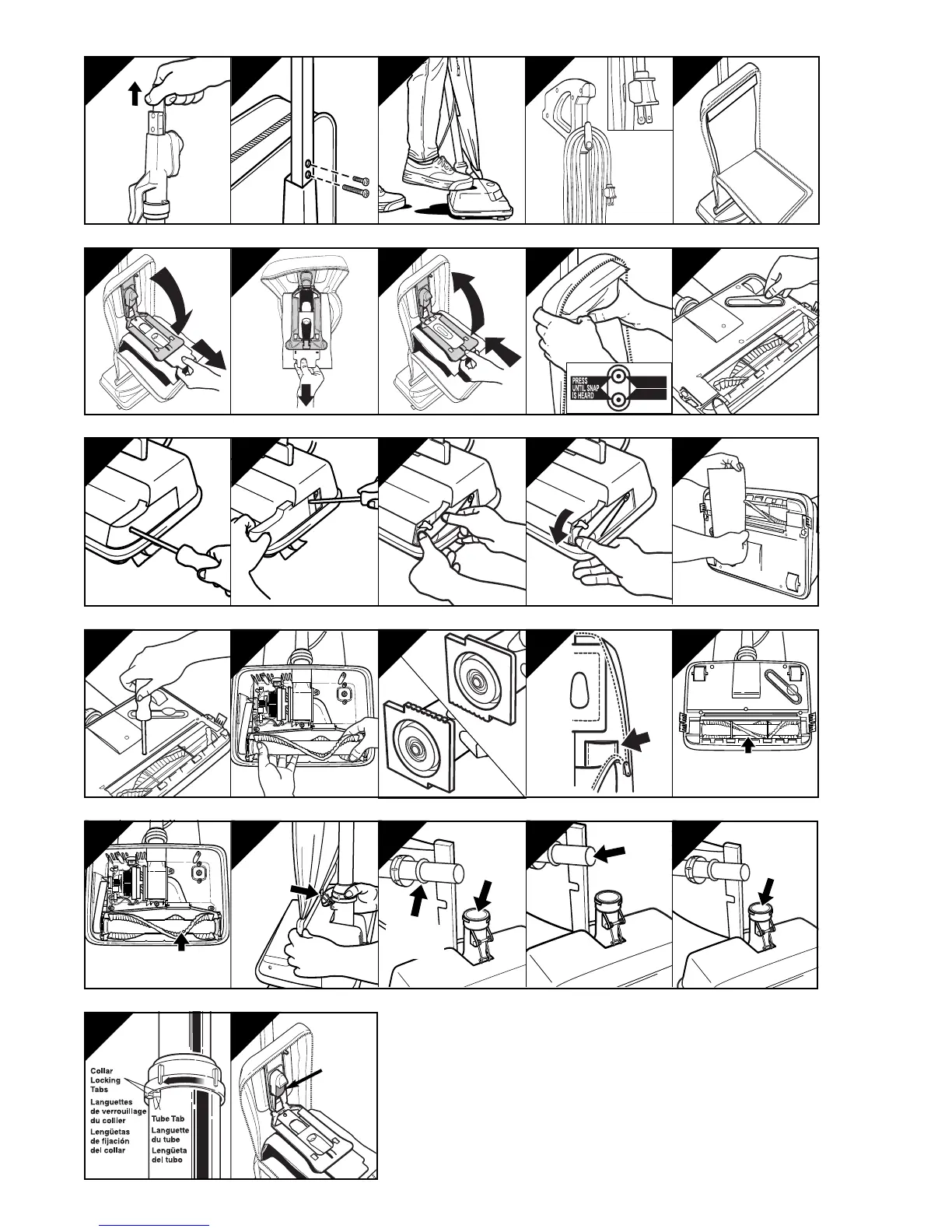 PRESS UNTIL SNAP IS HEARD

Collar Locking Tabs
Languettes de verrouillage du collier
Lengüetas de fijación del collar

Tube Tab
Languette du tube
Lengüeta del tubo