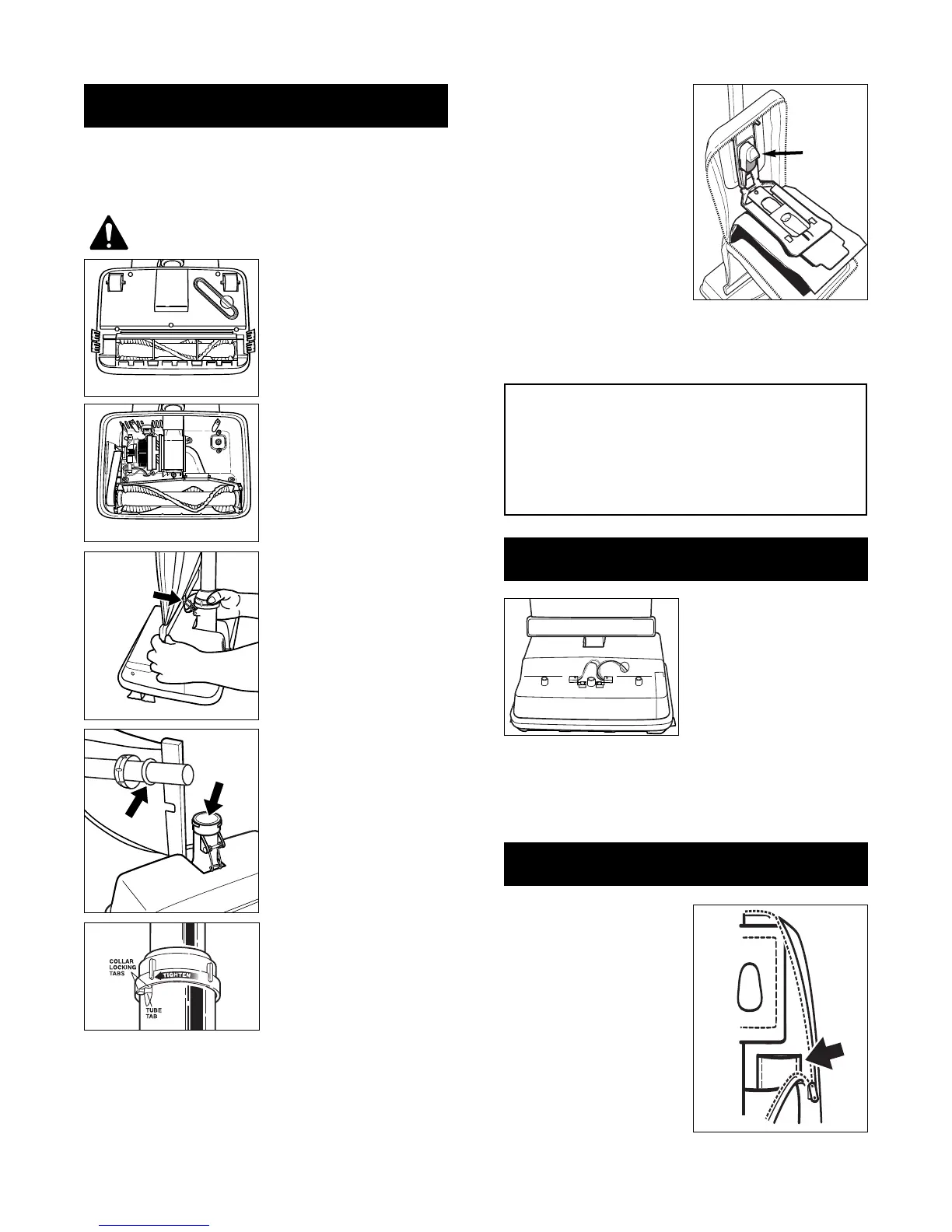 COLLAR LOCKING TABS

TIGHTEN

TUBE TAB