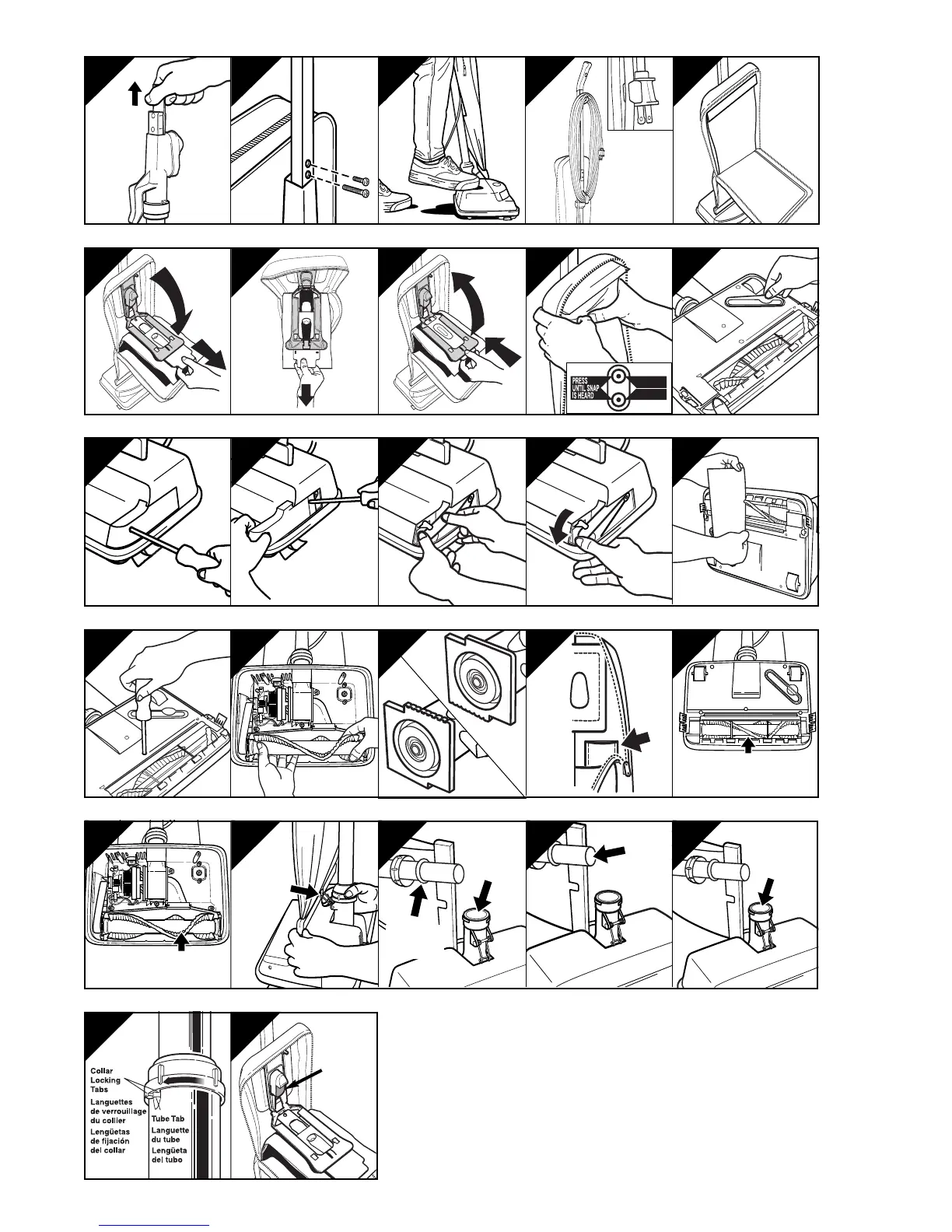 PRESS UNTIL SNAP IS HEARD

Collar Locking Tabs
Languettes de verrouillage du collier
Lengüetas de fijación del collar

Tube Tab
Languette du tube
Lengüeta del tubo