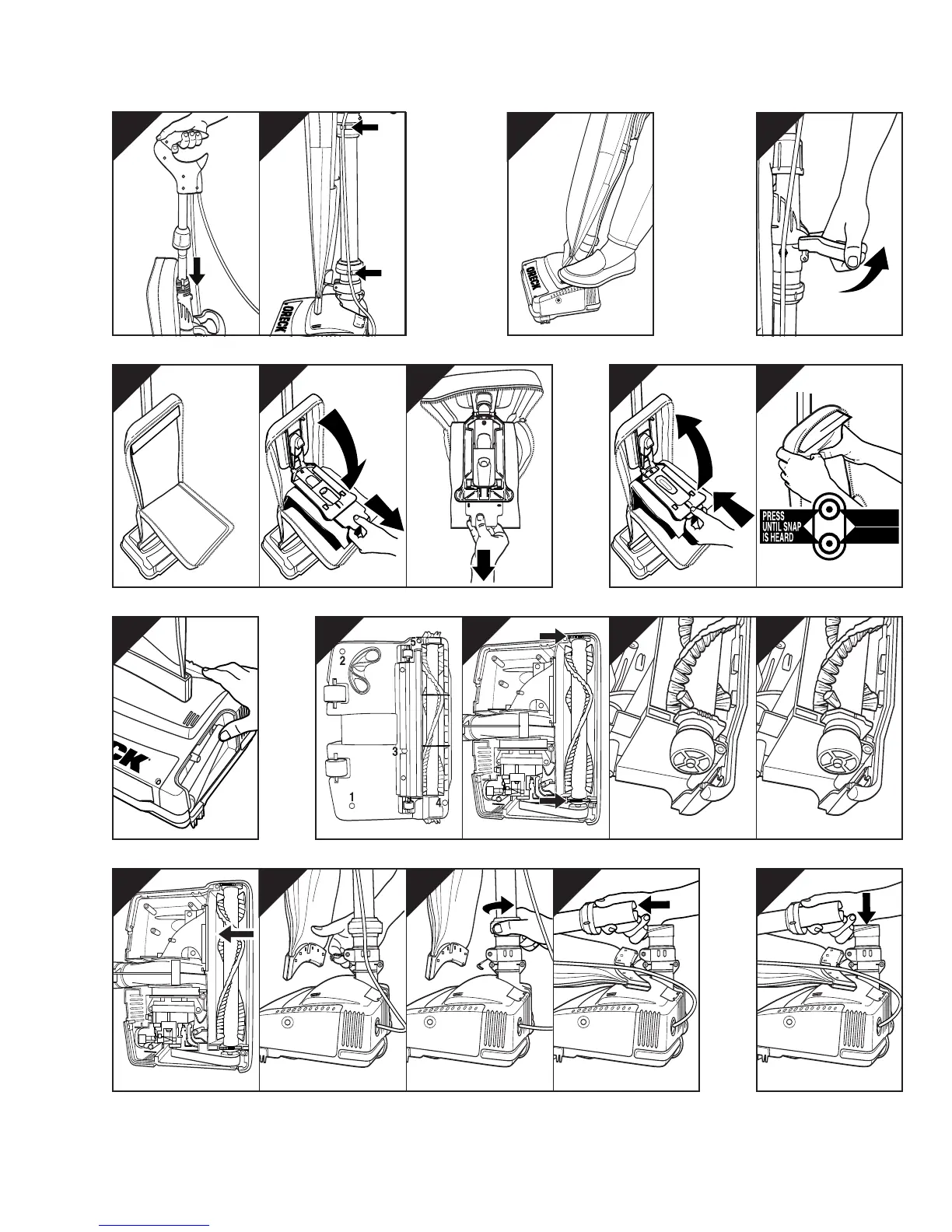 ORECK

ORECK

PRESS UNTIL SNAP IS HEARD

CK

2

5

3

1

4