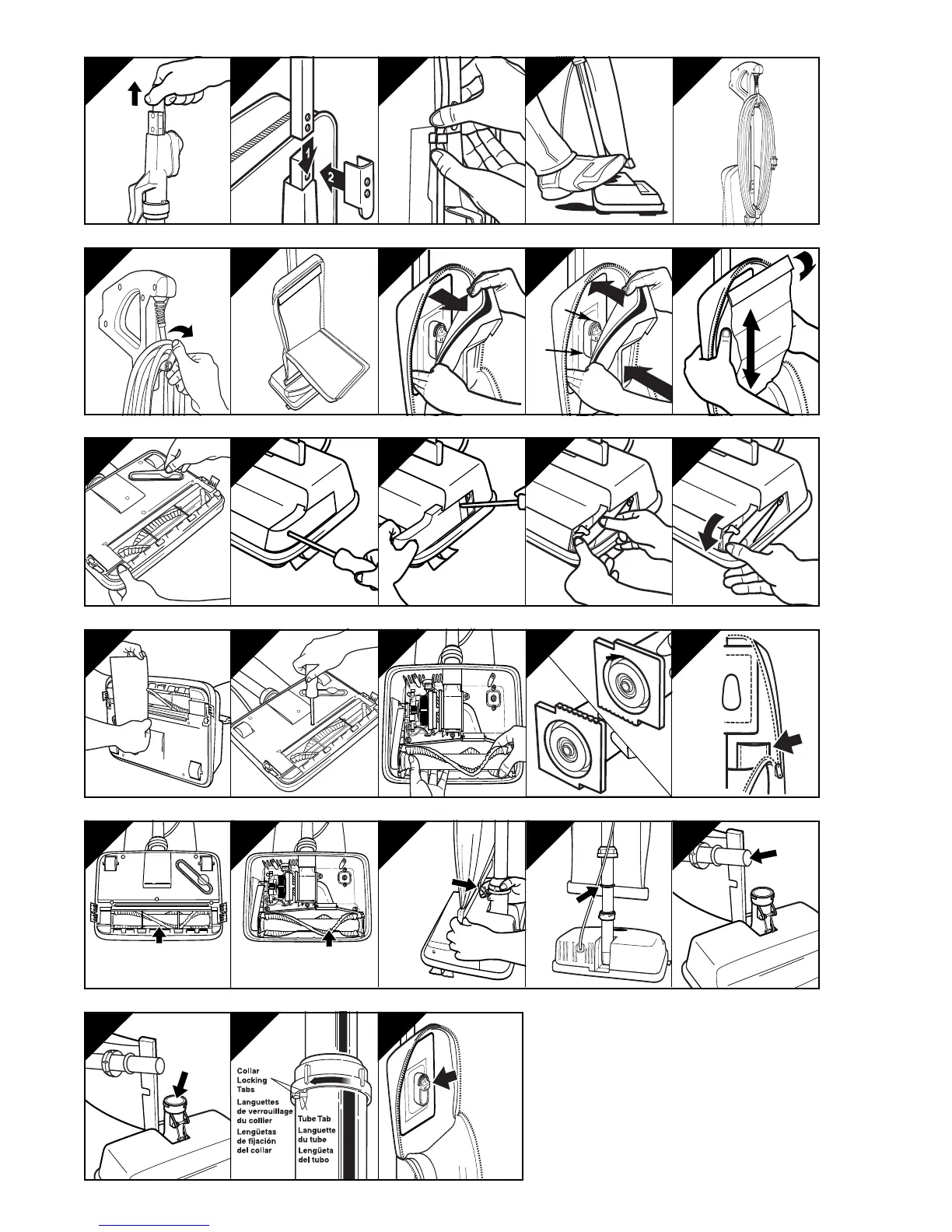 1

2

Collar Locking Tabs
Languettes de verrouillage du collier
Lengüetas de fijación del collar

Tube Tab
Languette du tube
Lengüeta del tubo