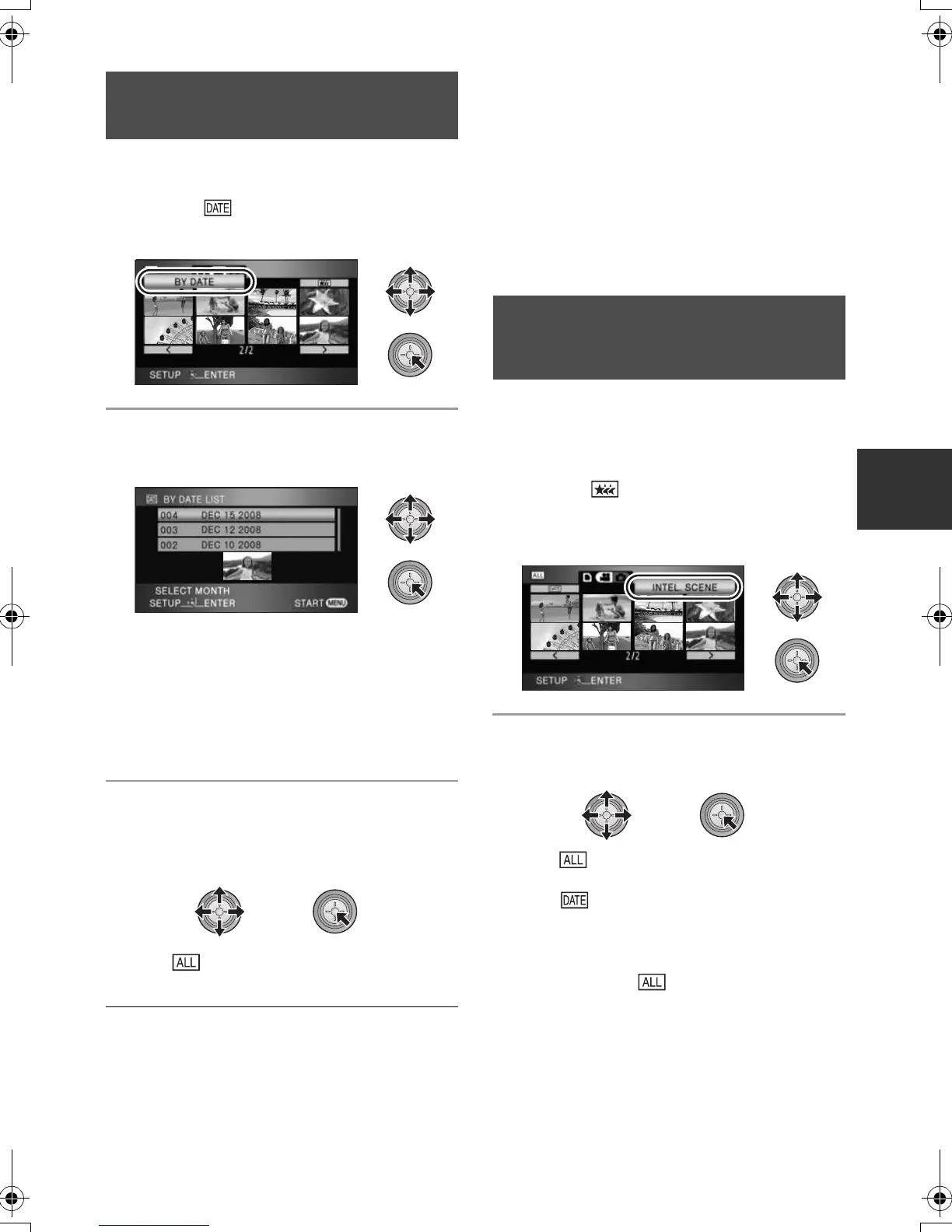 DATE

BY DATE

2/2

SETUP ENTER

BY DATE LIST

004 DEC 15 2008

003 DEC 12 2008

002 DEC 10 2008

SELECT MONTH

SETUP ENTER

START MENU

ALL

ALL

INTEL. SCENE

2/2

SETUP ENTER

ALL

DATE

ALL