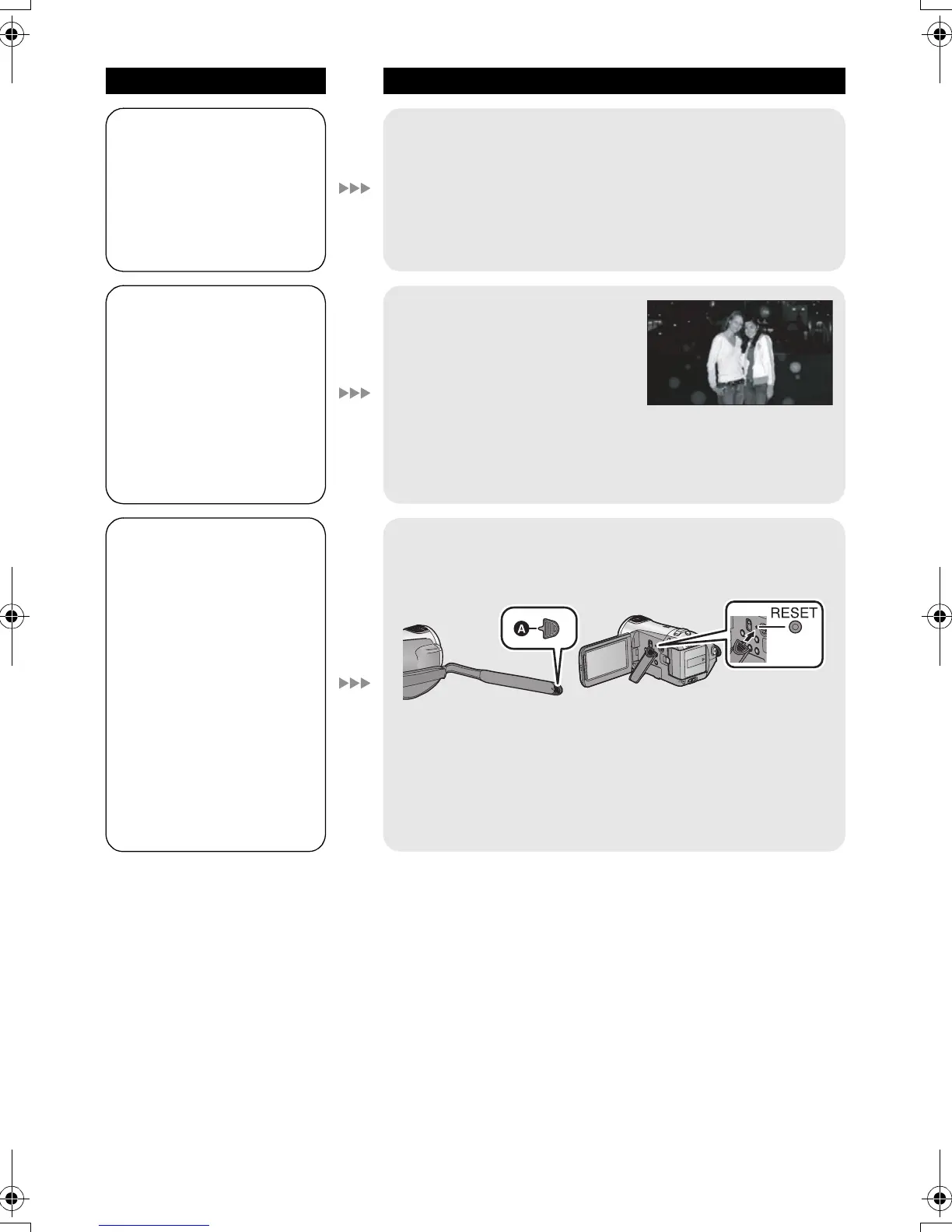 A

RESET