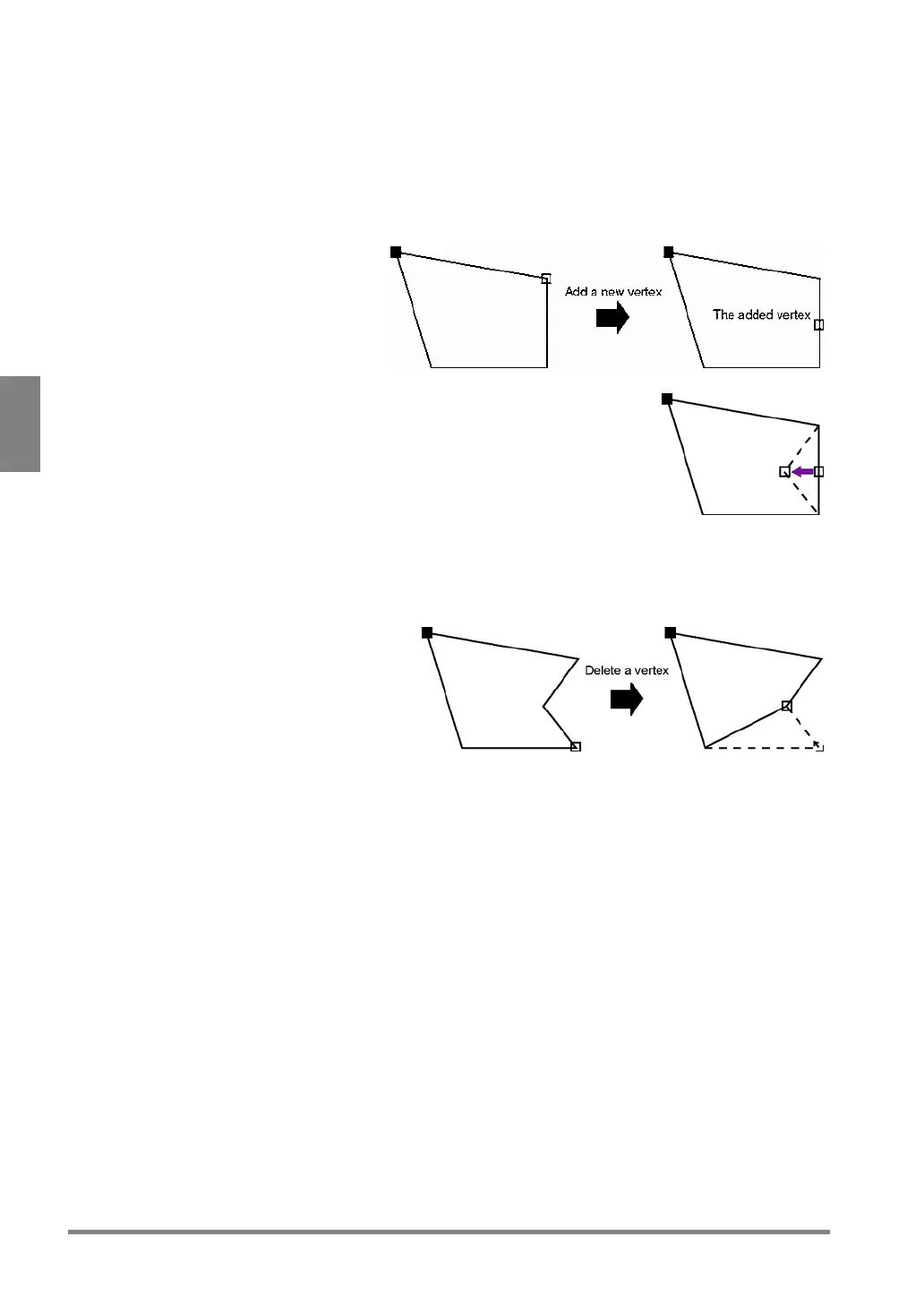 Add a new vertex

The added vertex

Delete a vertex