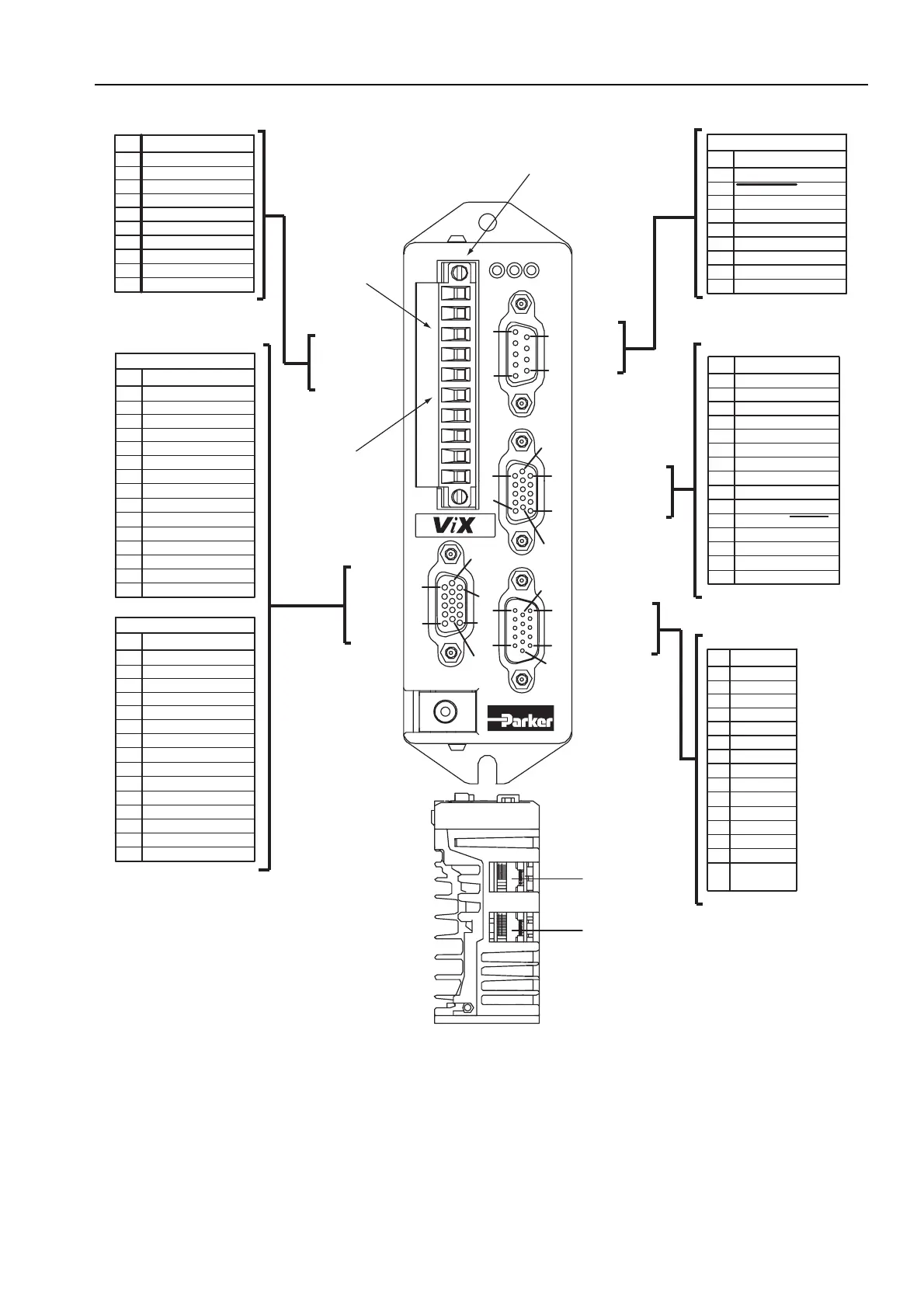 ViX

Parker