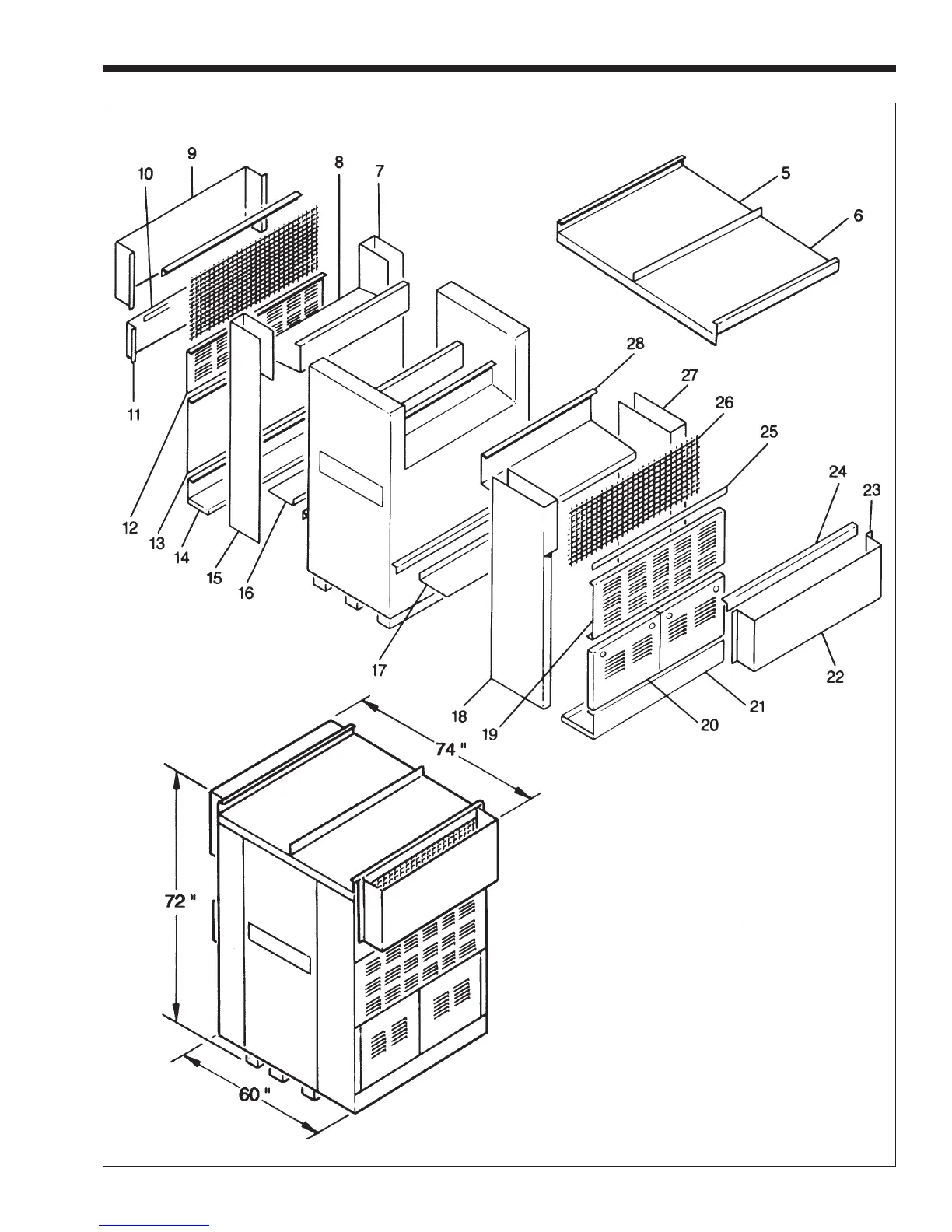 9
10
8
7
5
6
11
28
27
26
25
24
23
12
13
14
15
16
17
18
19
20
21
22
74 "
72 "
60 "