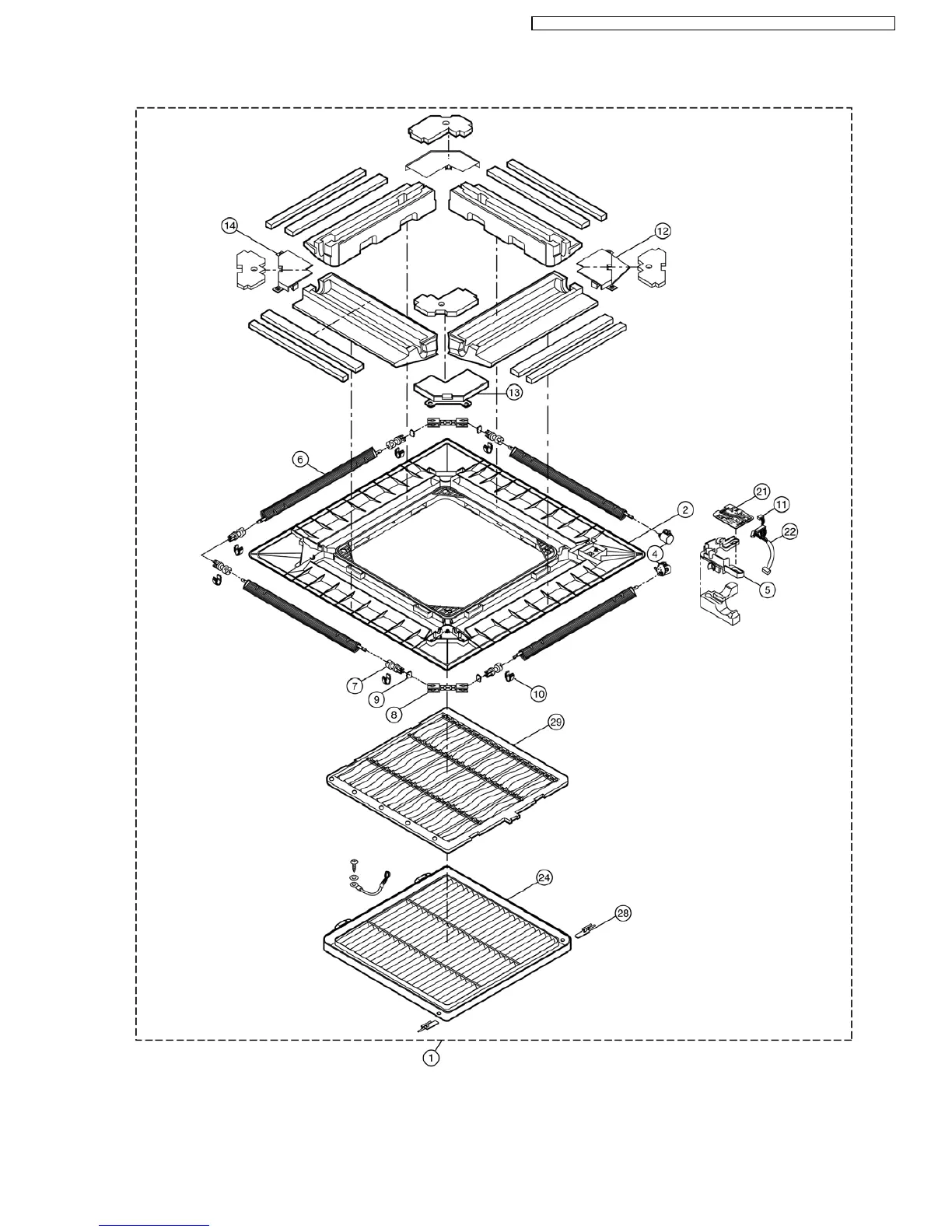 14

12

13

6

21

11

2

22

4

5

7

9

8

10

29

24

28

1