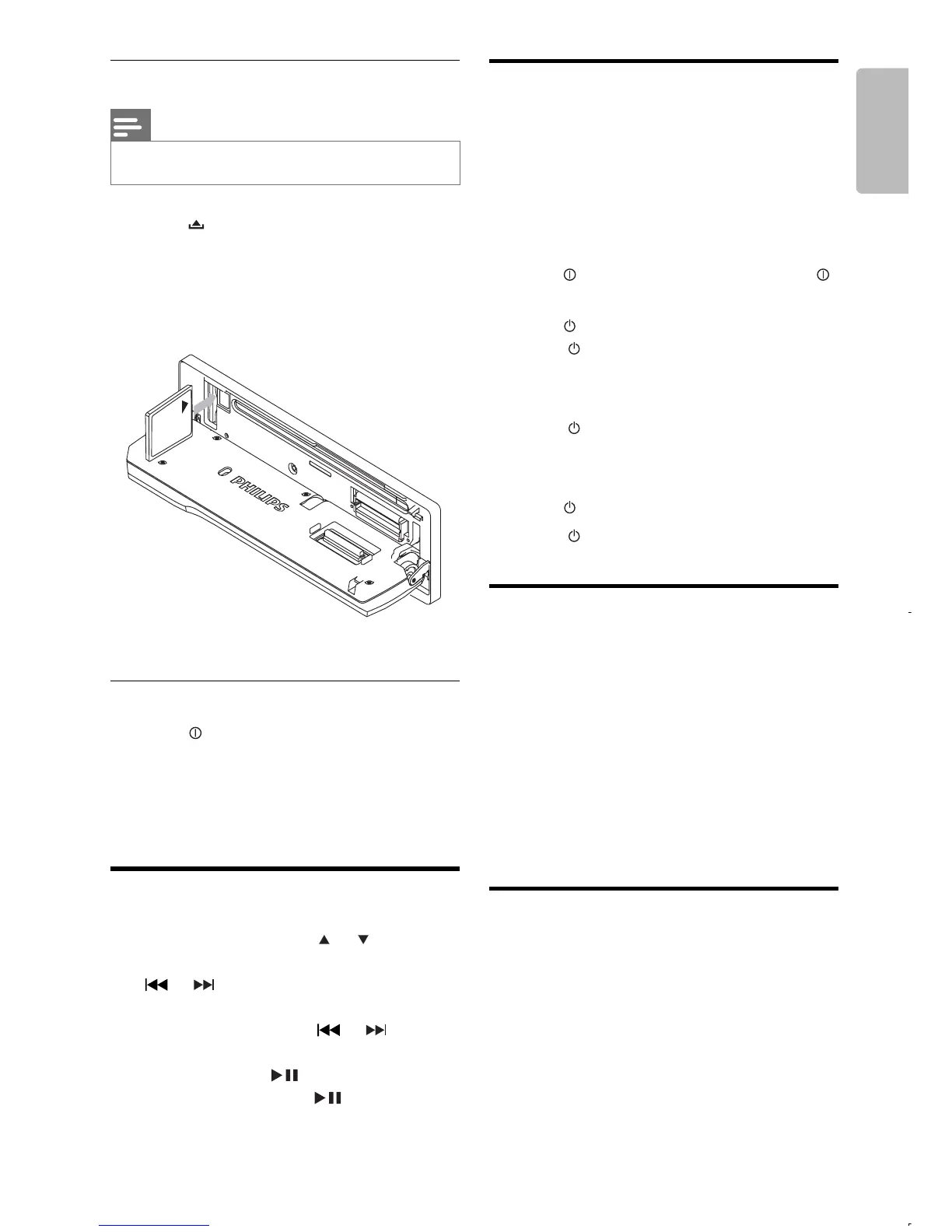 PHILIPS