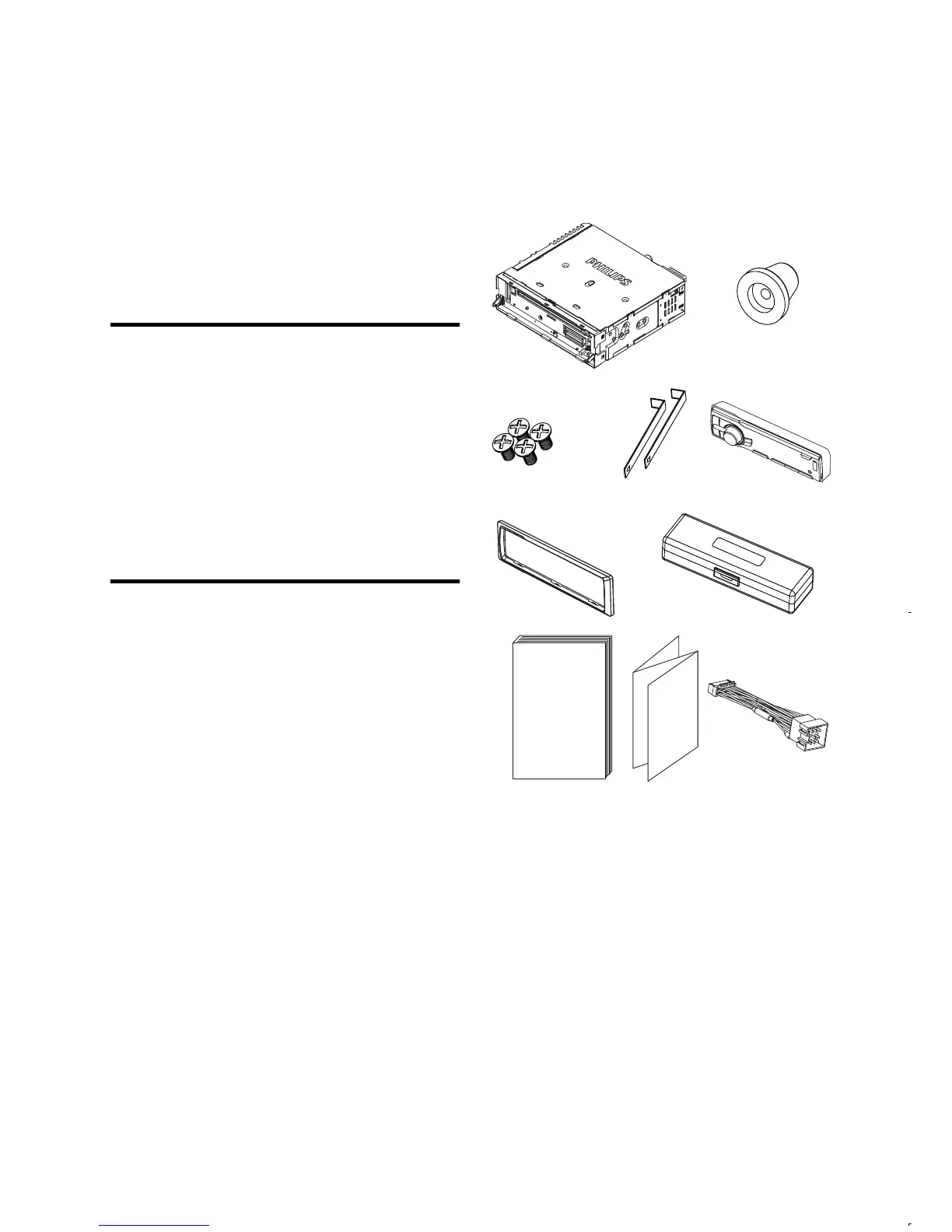 PHILIPS