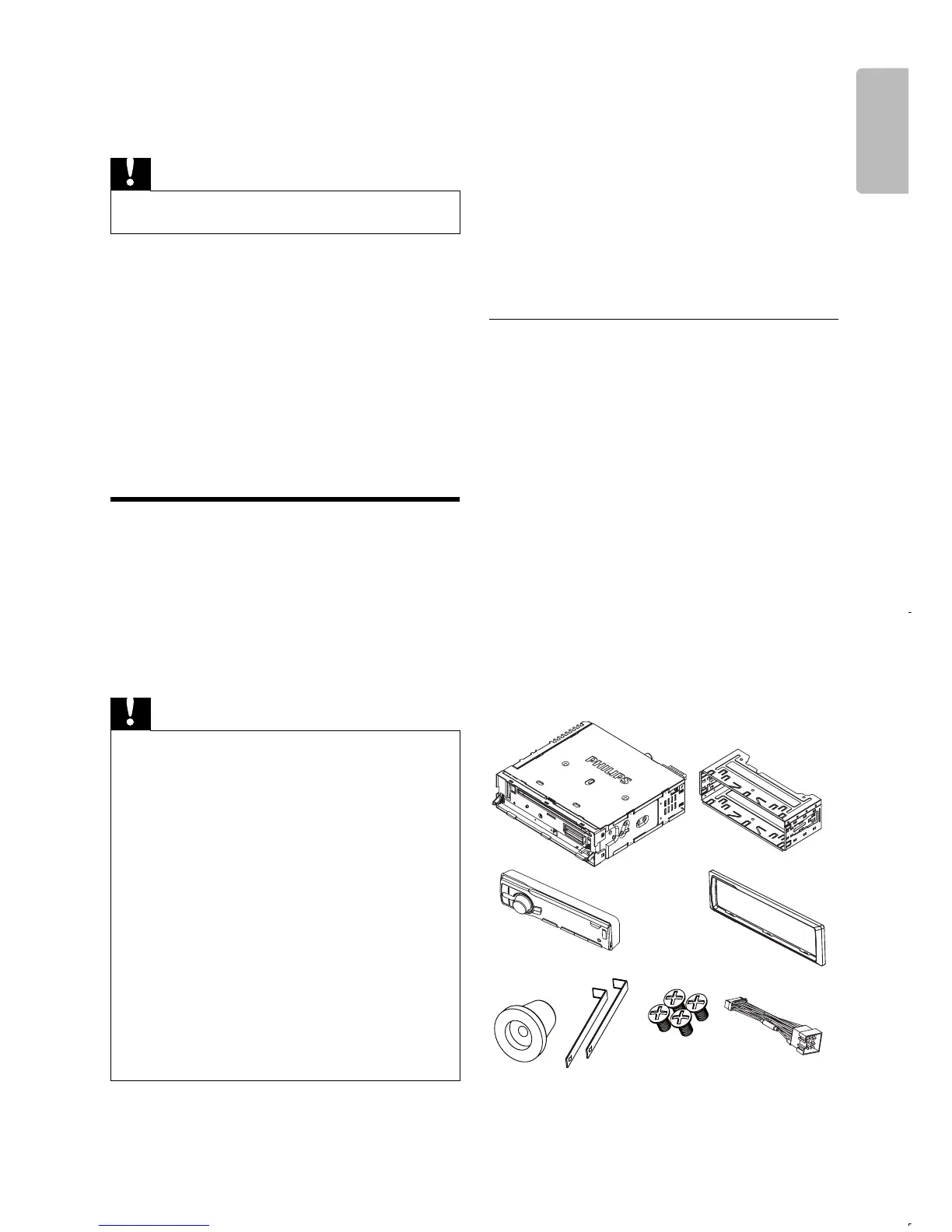 PHILIPS