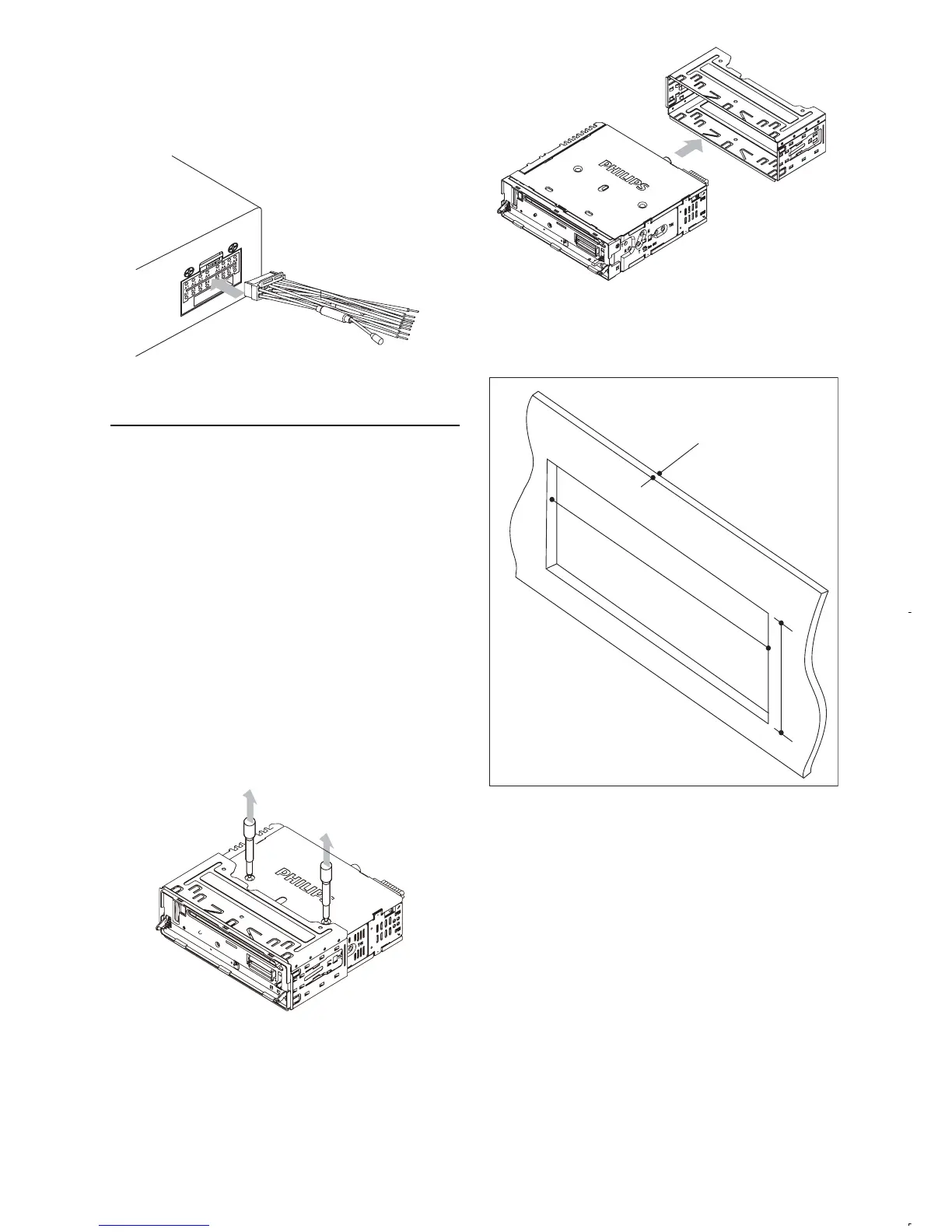 PHILIPS

PHILIPS