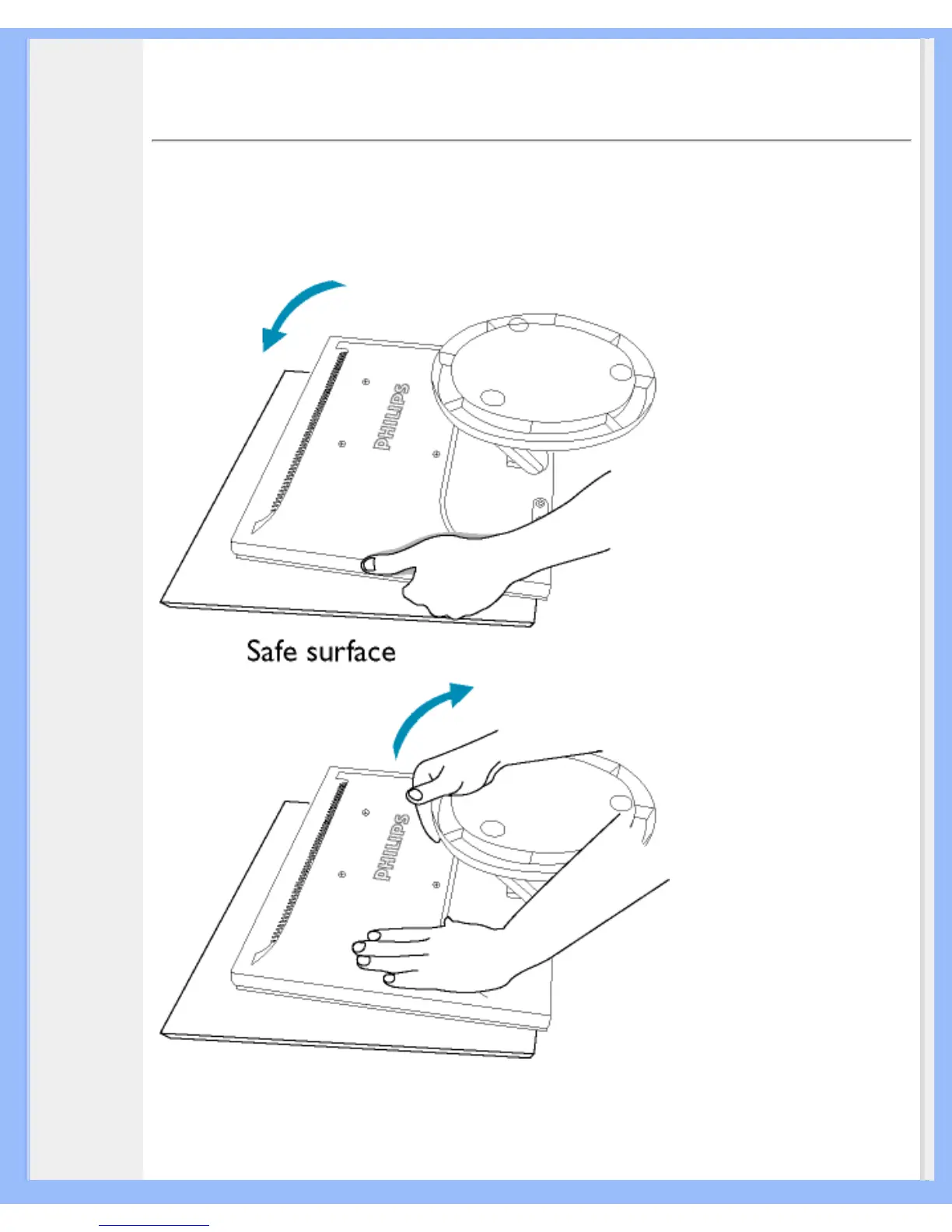 PHILIPS

Safe surface

PHILIPS