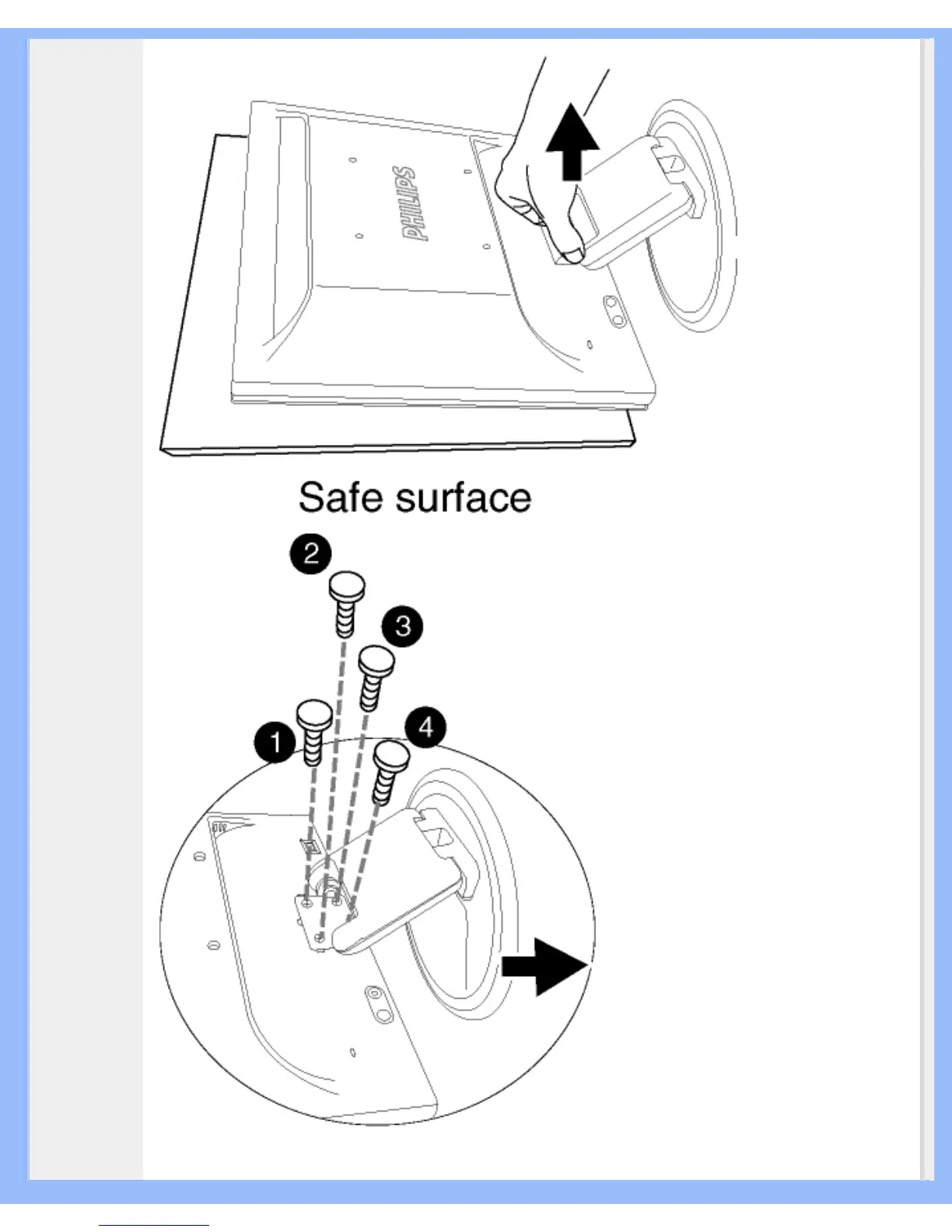 PHILIPS

Safe surface

2

3

1

4