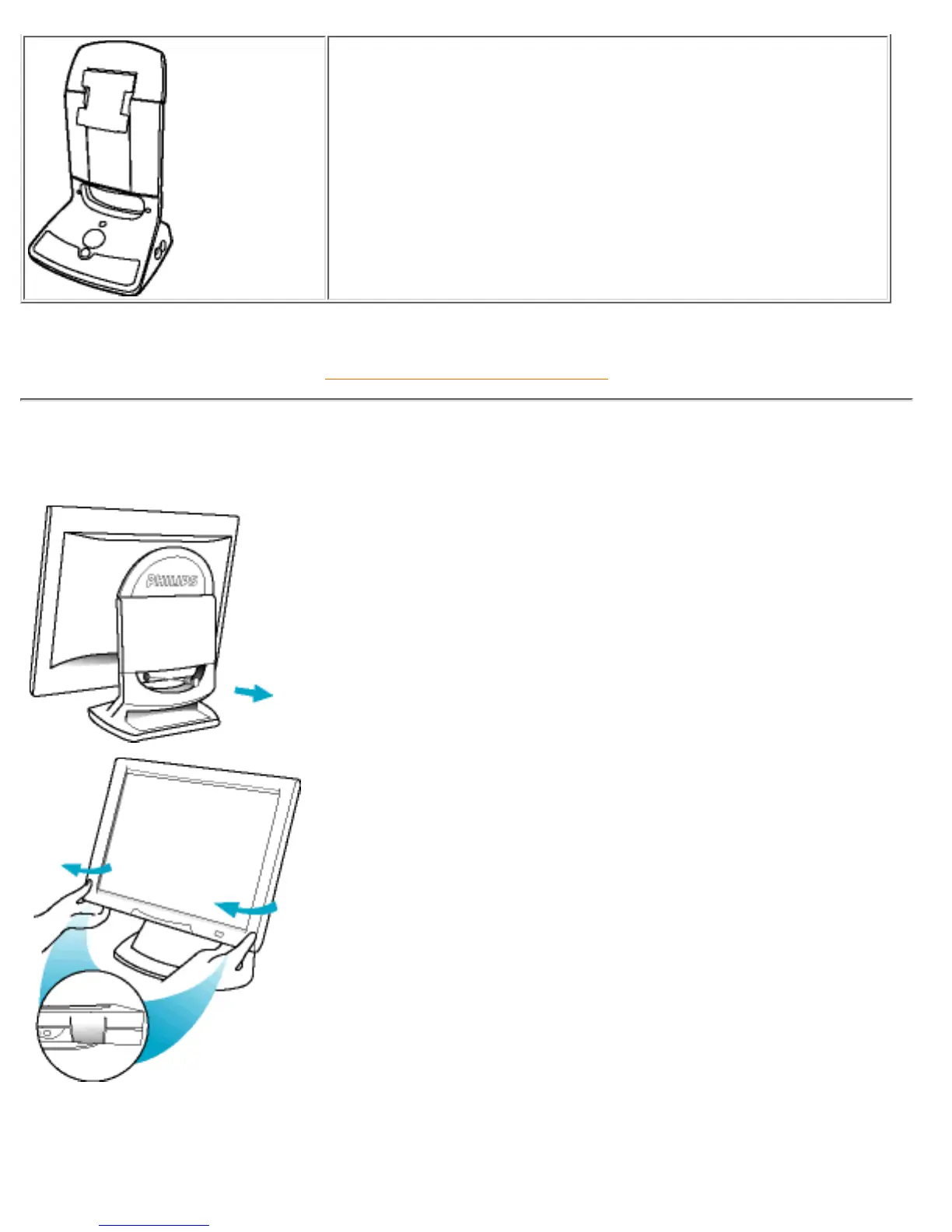 PHILIPS