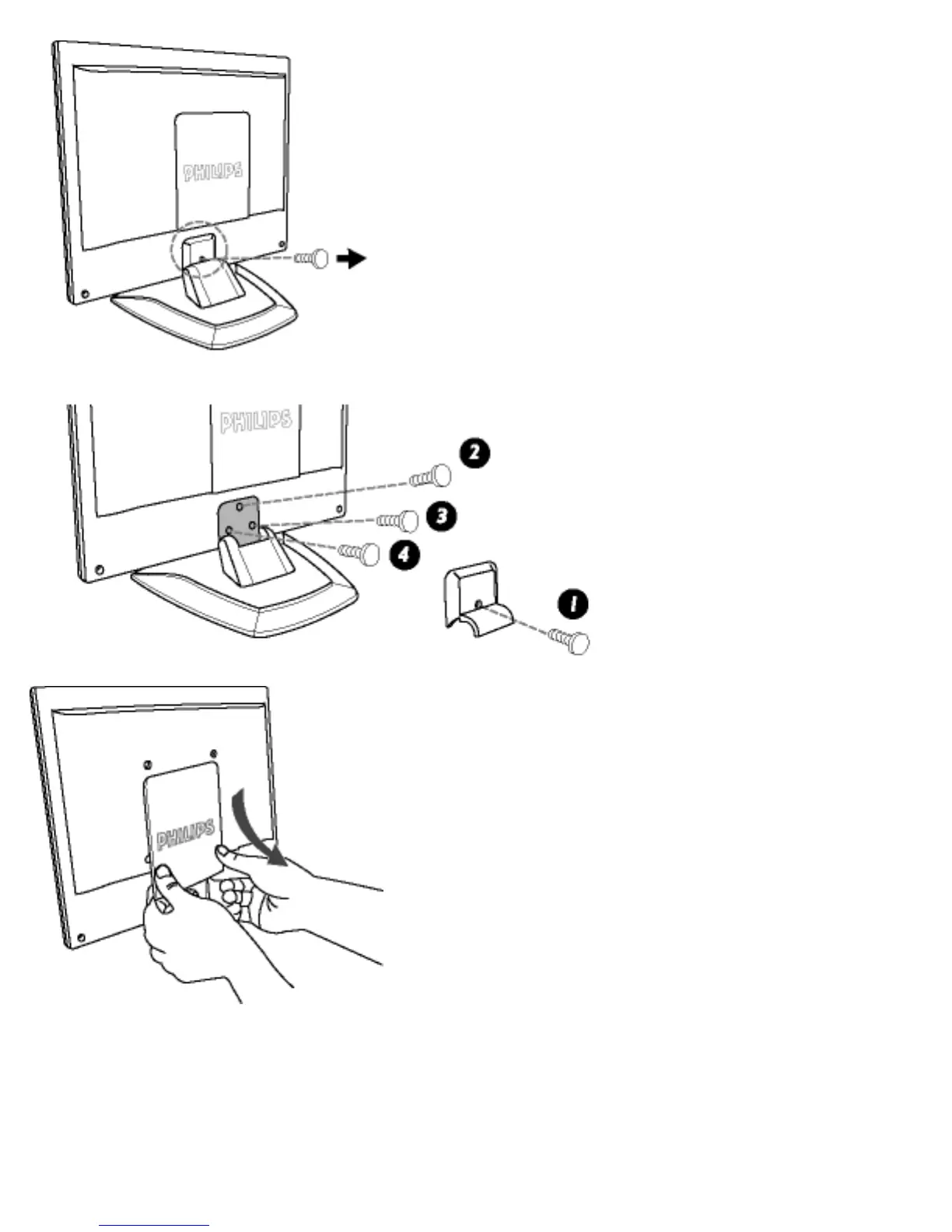 PHILIPS

PHILIPS

2

3

4

1

PHILIPS