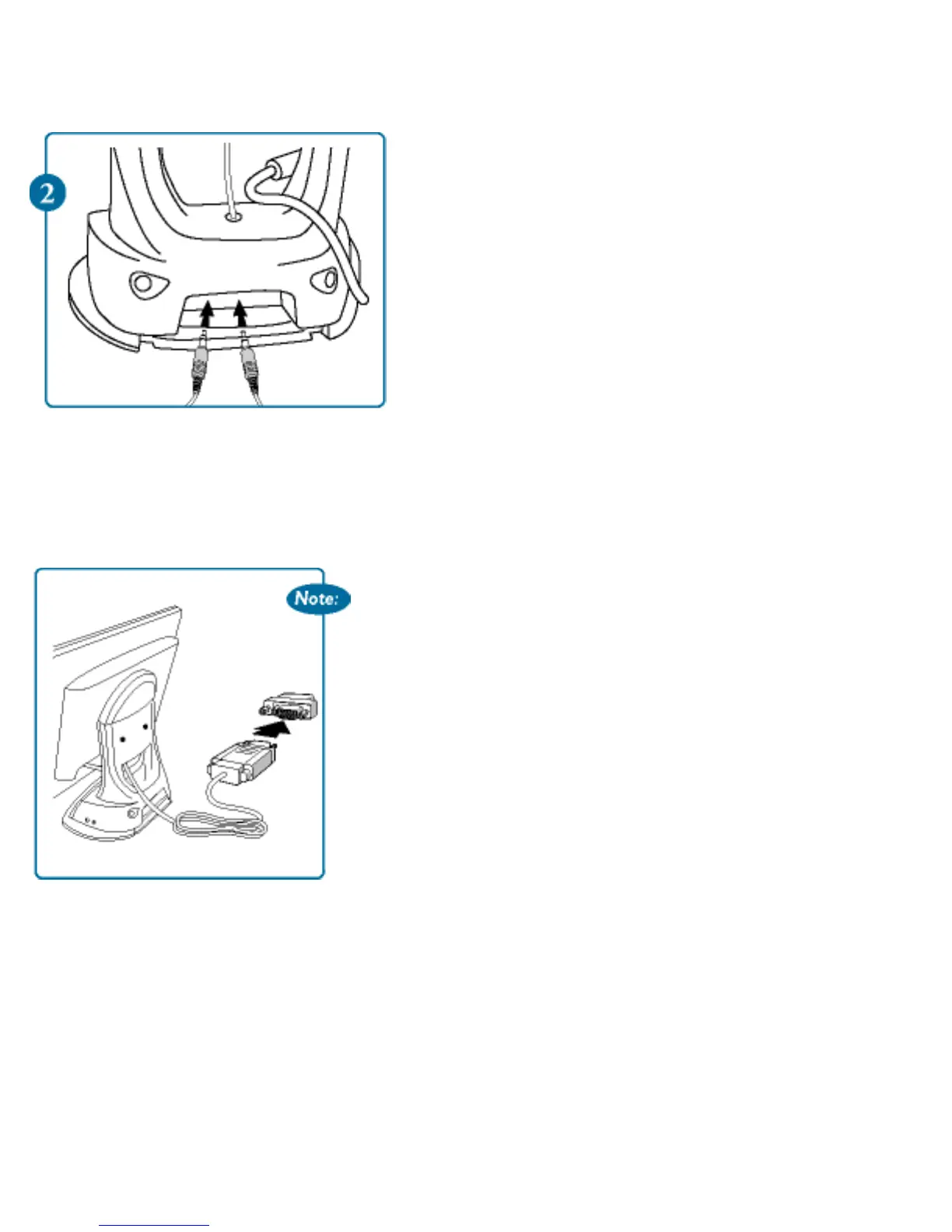 2

Note: