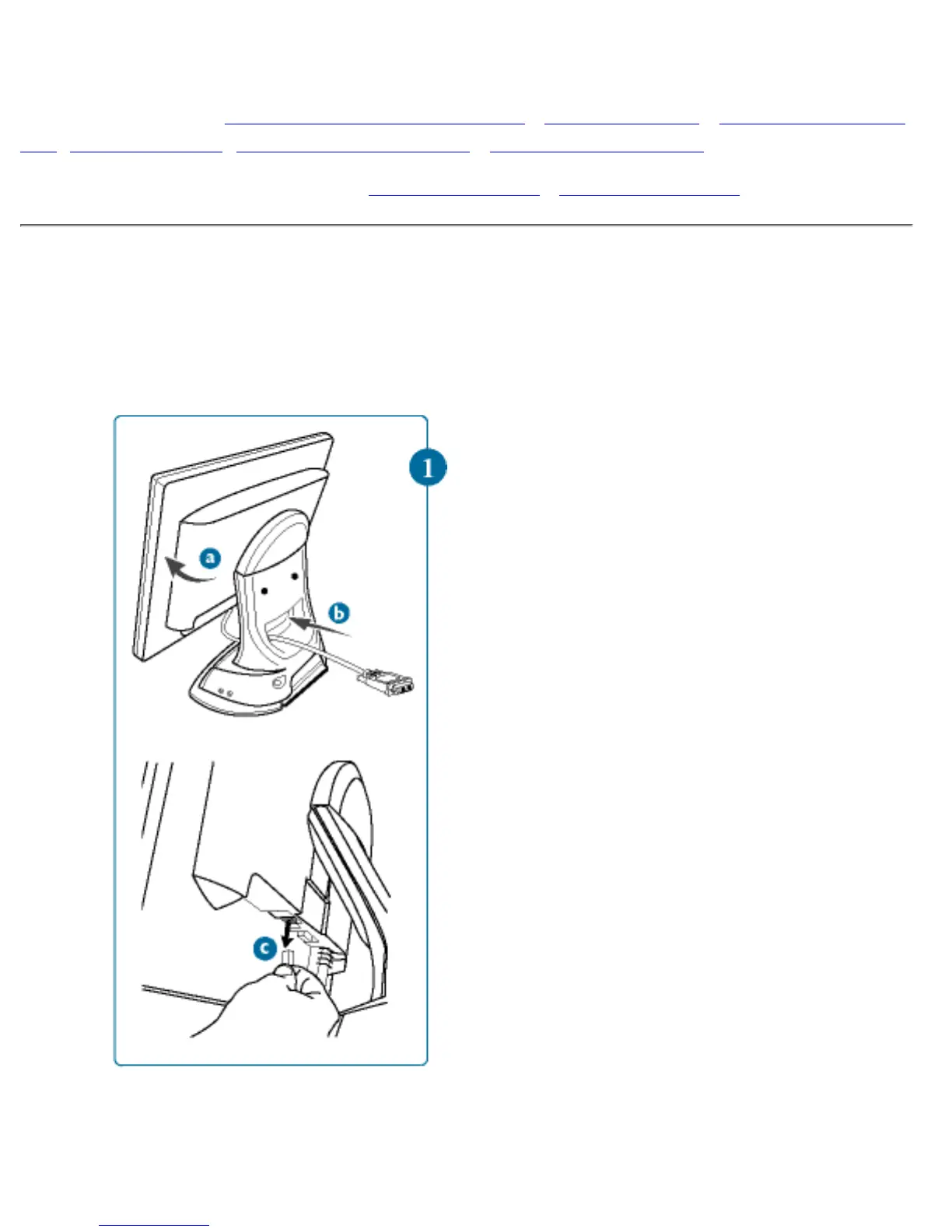 1

a

b

c