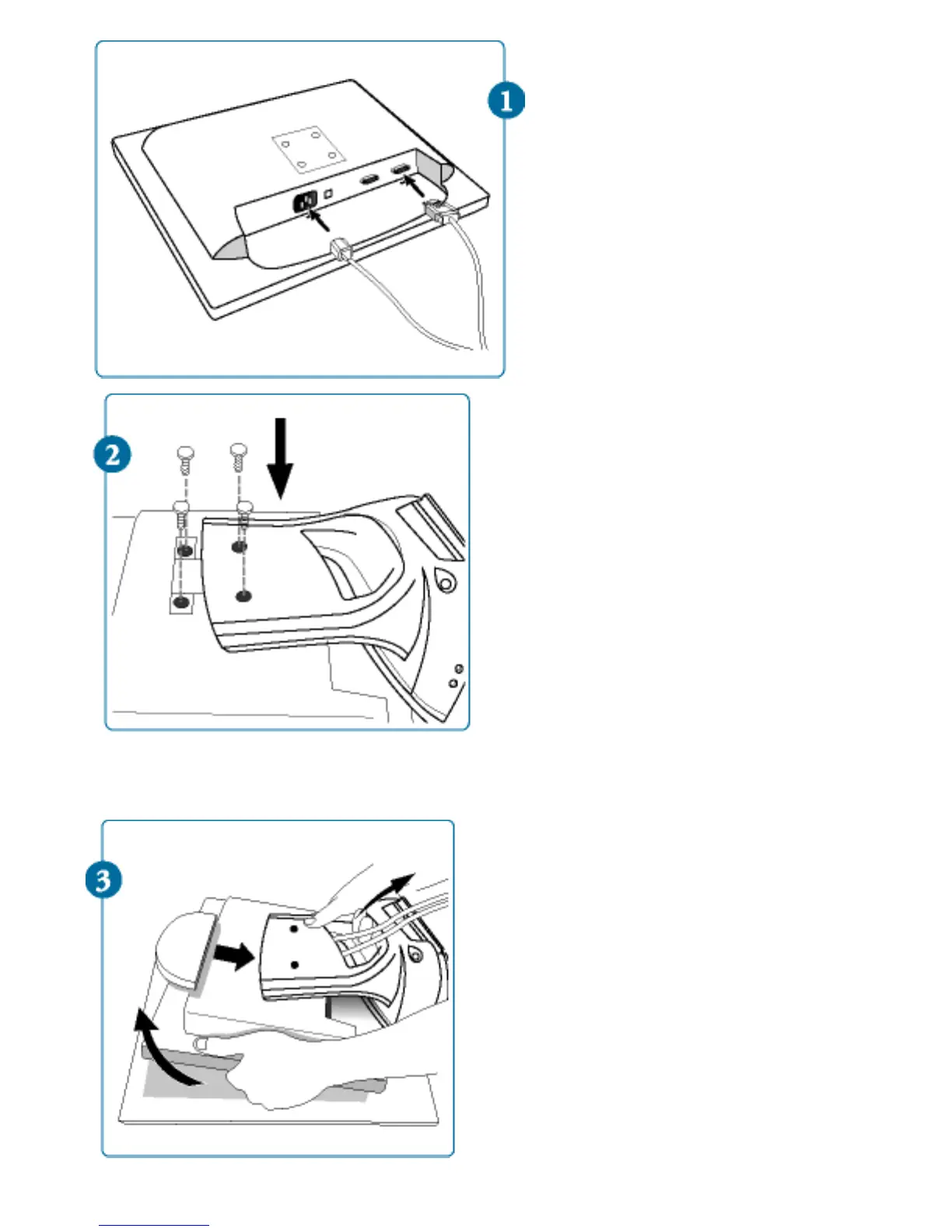 1

2

3