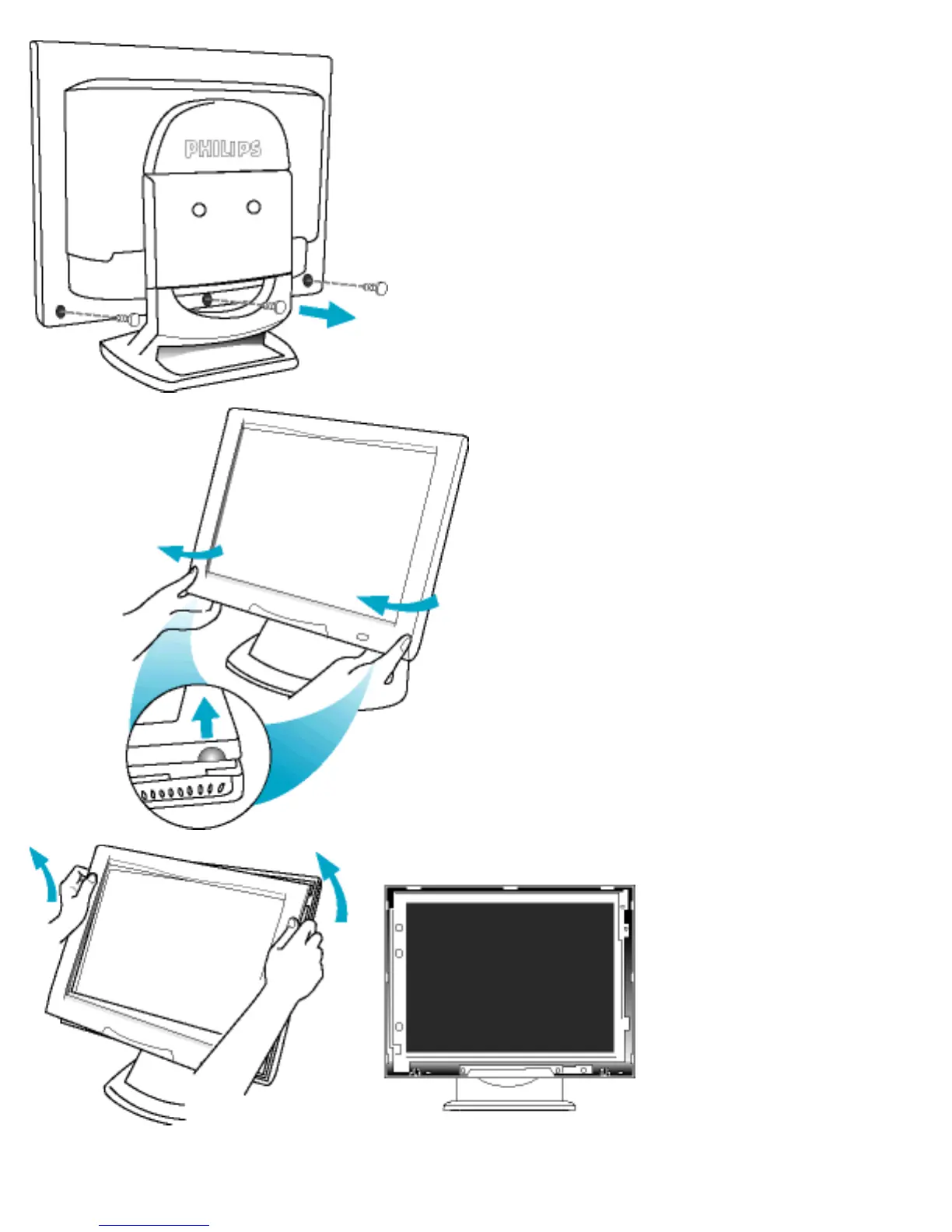 PHILIPS